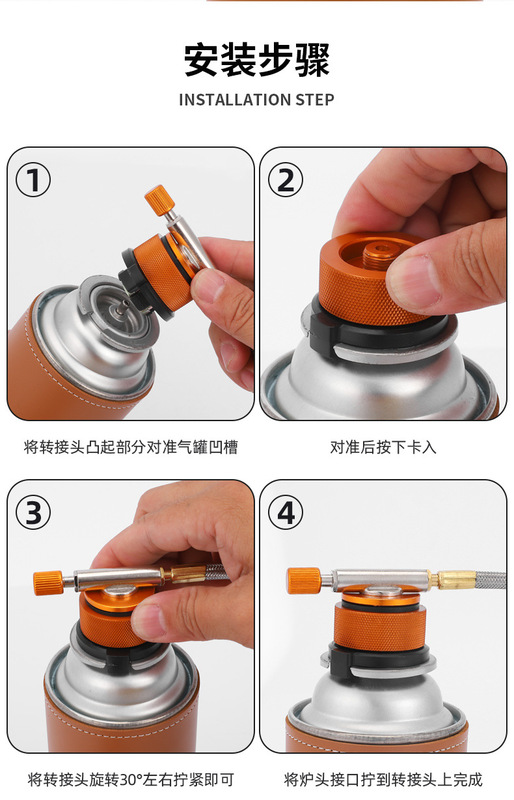 安装步骤
INSTALLATION STEP

1

将转接头凸起部分对准气罐凹槽

2

对准后按下卡入

3

将转接头旋转30°左右拧紧即可

4

将炉头接口拧到转接头上完成