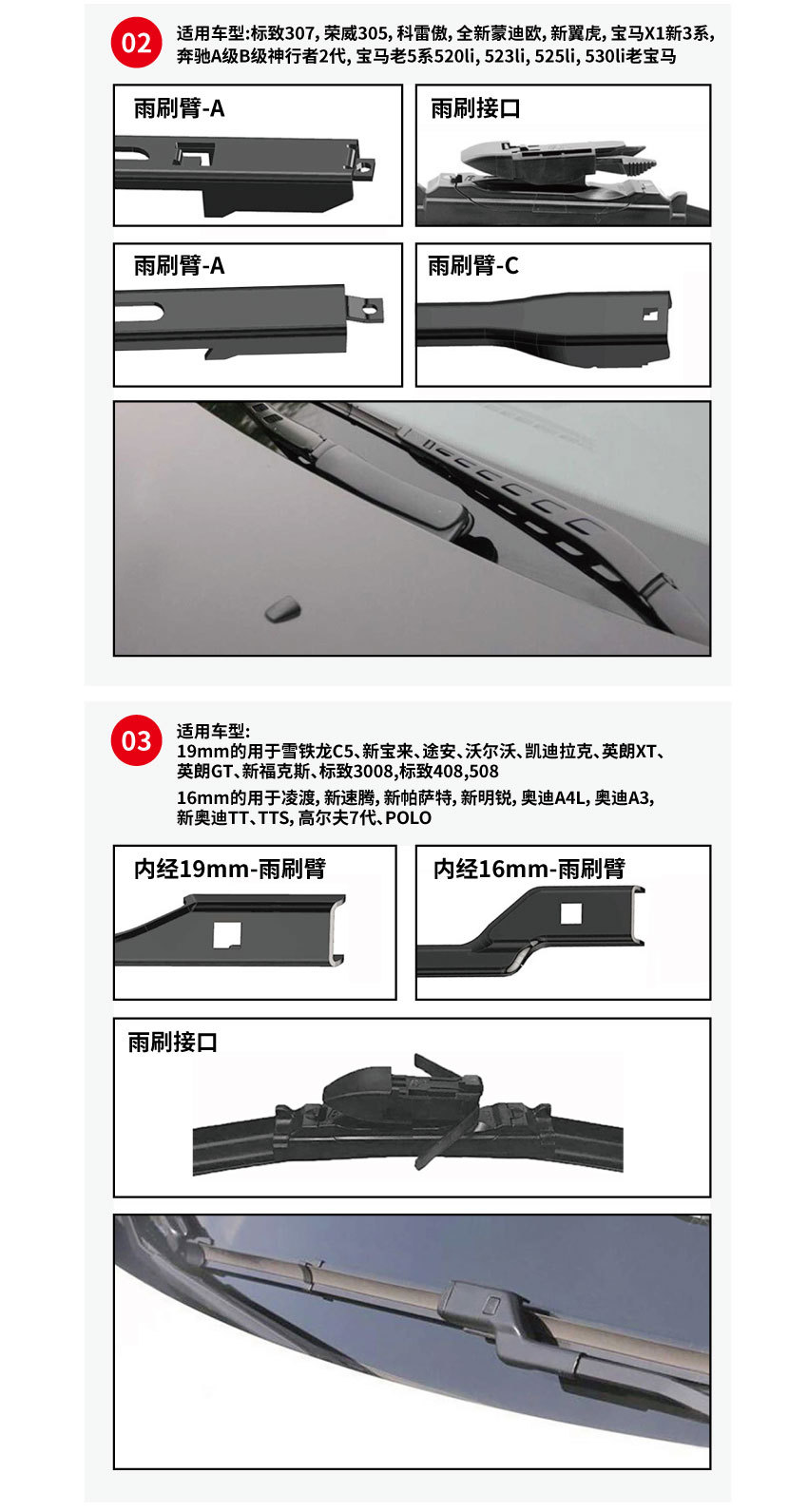 02

适用车型:标致307, 荣威305, 科雷傲, 全新蒙迪欧, 新翼虎, 宝马X1新3系, 奔驰A级B级神行者2代, 宝马老5系520li, 523li, 525li, 530li老宝马

雨刷臂-A

雨刷接口

雨刷臂-A

雨刷臂-C

03

适用车型:
19mm的用于雪铁龙C5、新宝来、途安、沃尔沃、凯迪拉克、英朗XT、英朗GT、新福克斯、标致3008,标致408,508
16mm的用于凌渡, 新速腾, 新帕萨特, 新明锐, 奥迪A4L, 奥迪A3, 新奥迪TT、TTS, 高尔夫7代、POLO

内经19mm-雨刷臂

内经16mm-雨刷臂

雨刷接口