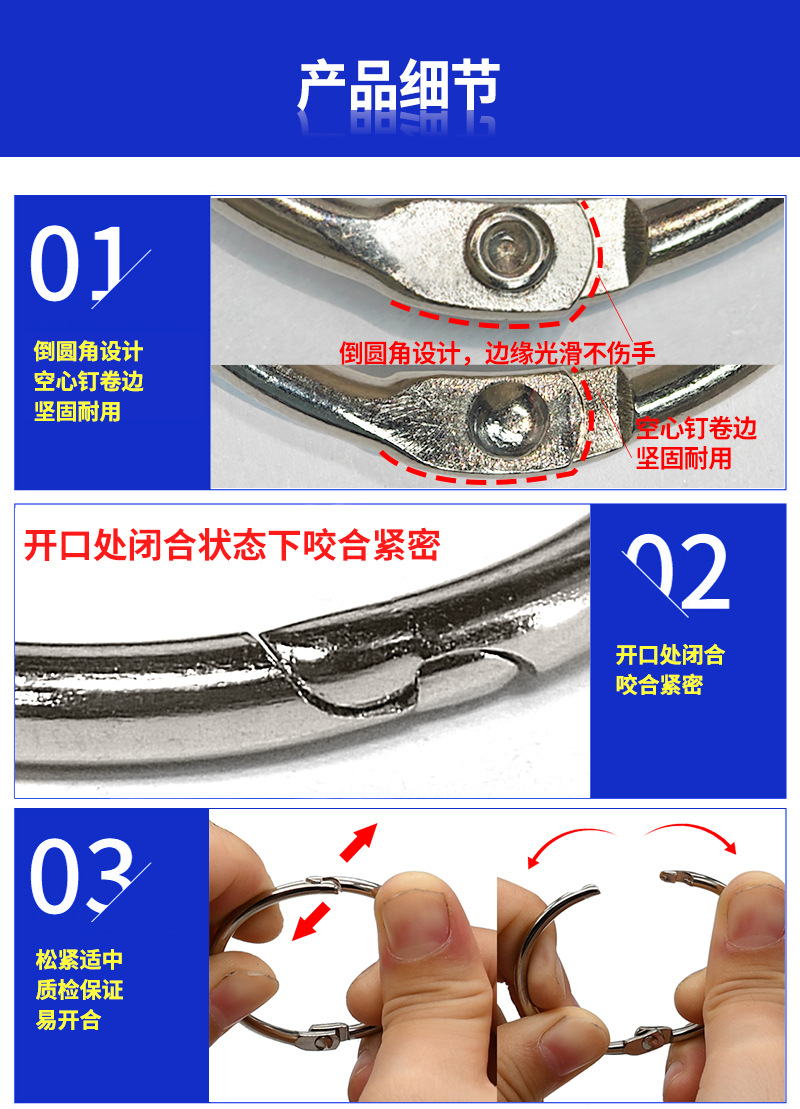 产品细节

01

倒圆角设计
空心钉卷边
坚固耐用

倒圆角设计，边缘光滑不伤手

空心钉卷边
坚固耐用

开口处闭合状态下咬合紧密

02

开口处闭合
咬合紧密

03

松紧适中
质检保证
易开合