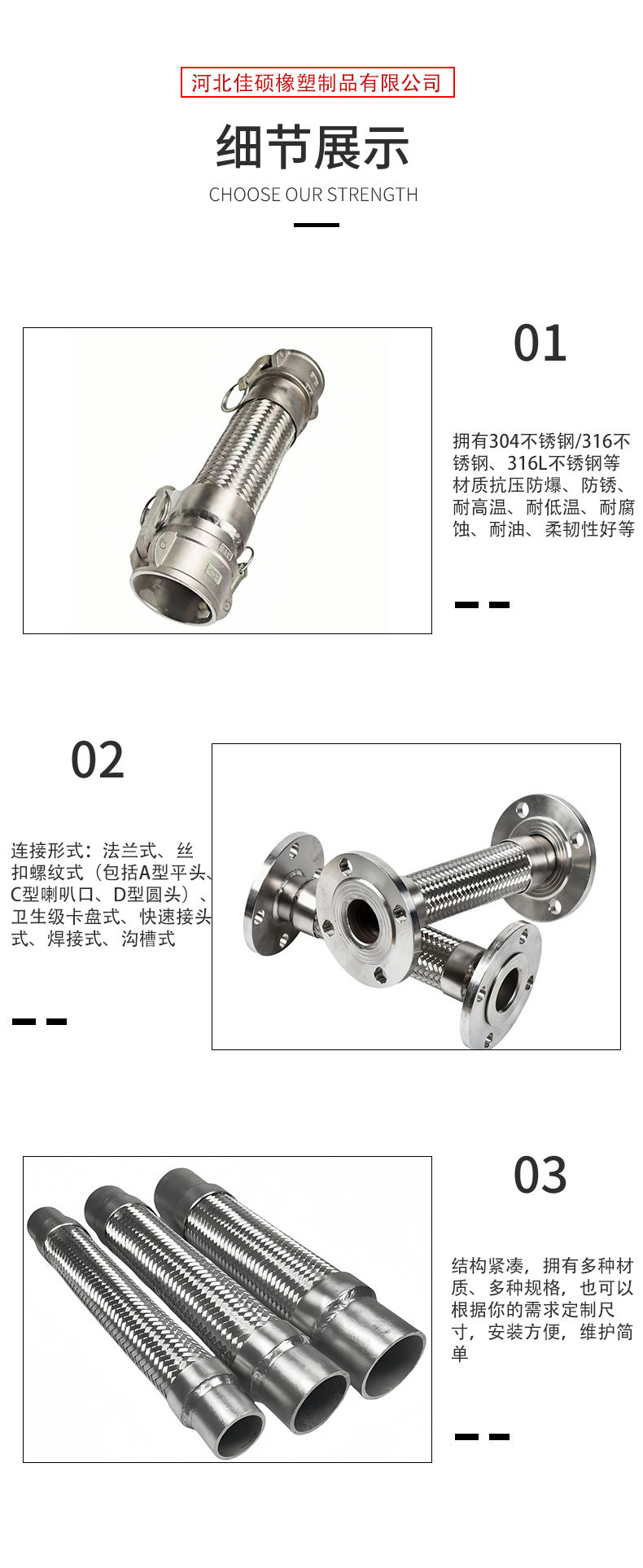 河北佳硕橡塑制品有限公司

细节展示

CHOOSE OUR STRENGTH

01

拥有304不锈钢/316不锈钢、316L不锈钢等材质抗压防爆、防锈、耐高温、耐低温、耐腐蚀、耐油、柔韧性好等

02

连接形式：法兰式、丝扣螺纹式（包括A型平头、C型喇叭口、D型圆头）、卫生级卡盘式、快速接头式、焊接式、沟槽式

03

结构紧凑，拥有多种材质、多种规格，也可以根据你的需求定制尺寸，安装方便，维护简单