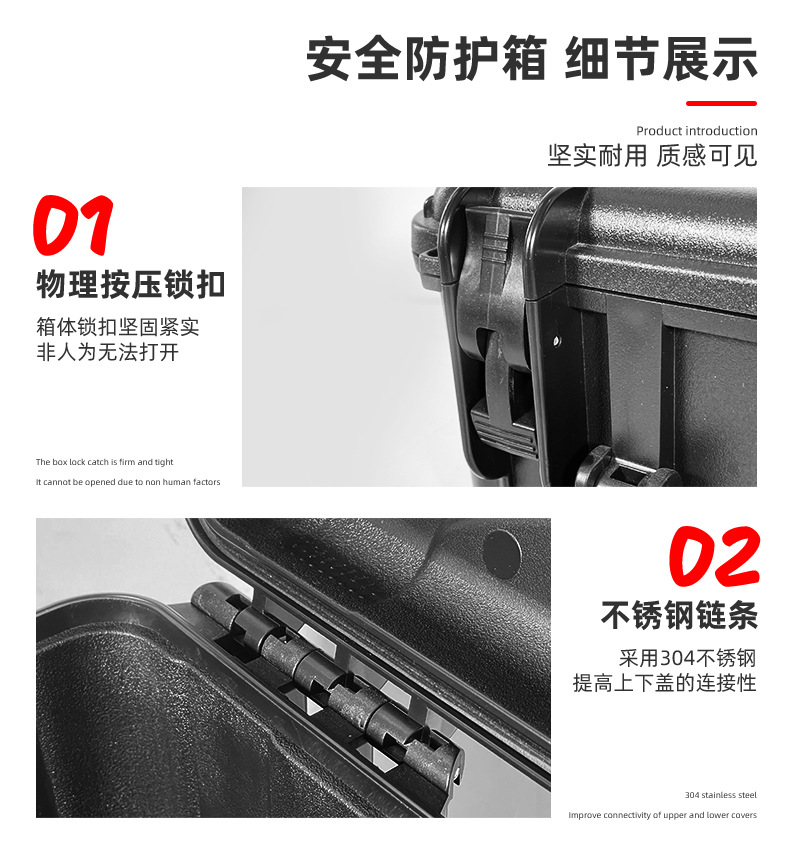 安全防护箱 细节展示

Product introduction
坚实耐用 质感可见

01
物理按压锁扣
箱体锁扣坚固紧实
非人为无法打开

The box lock catch is firm and tight
It cannot be opened due to non human factors

02
不锈钢链条
采用304不锈钢
提高上下盖的连接性

304 stainless steel
Improve connectivity of upper and lower covers