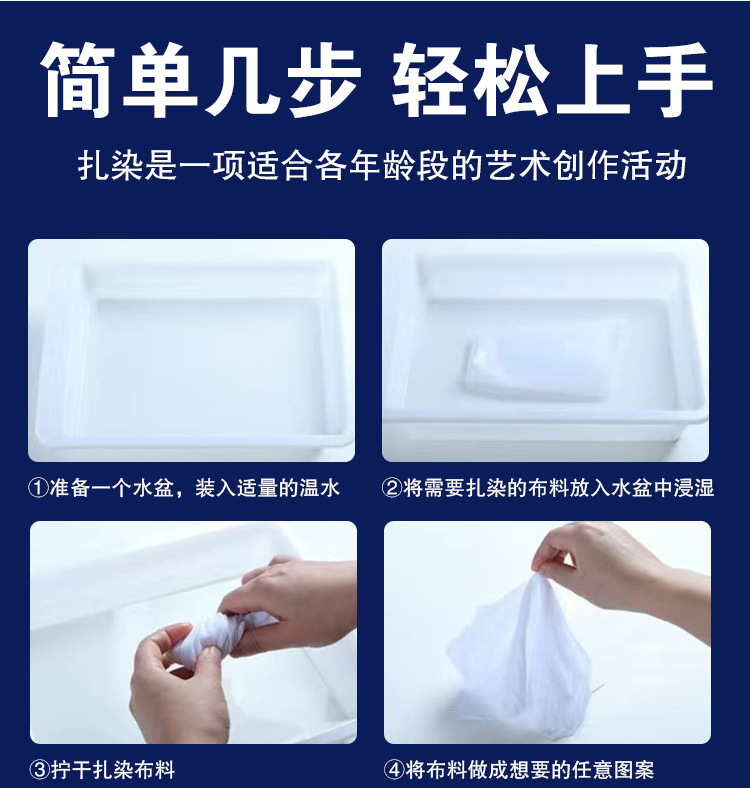 简单几步 轻松上手

扎染是一项适合各年龄段的艺术创作活动

①准备一个水盆，装入适量的温水

②将需要扎染的布料放入水盆中浸湿

③拧干扎染布料

④将布料做成想要的任意图案