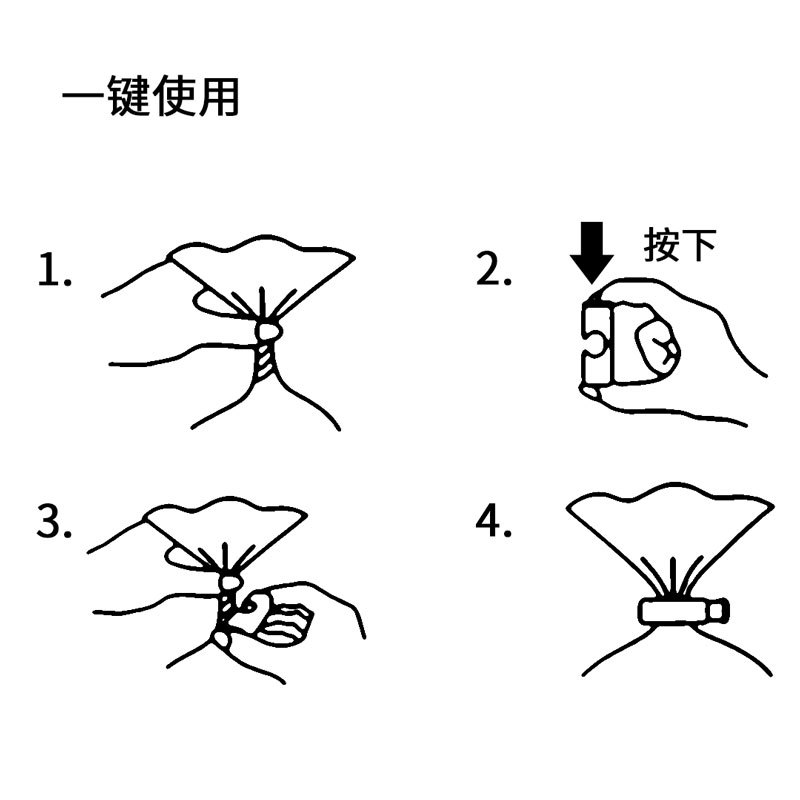 一键使用

1.

2.

按下

3.

4.