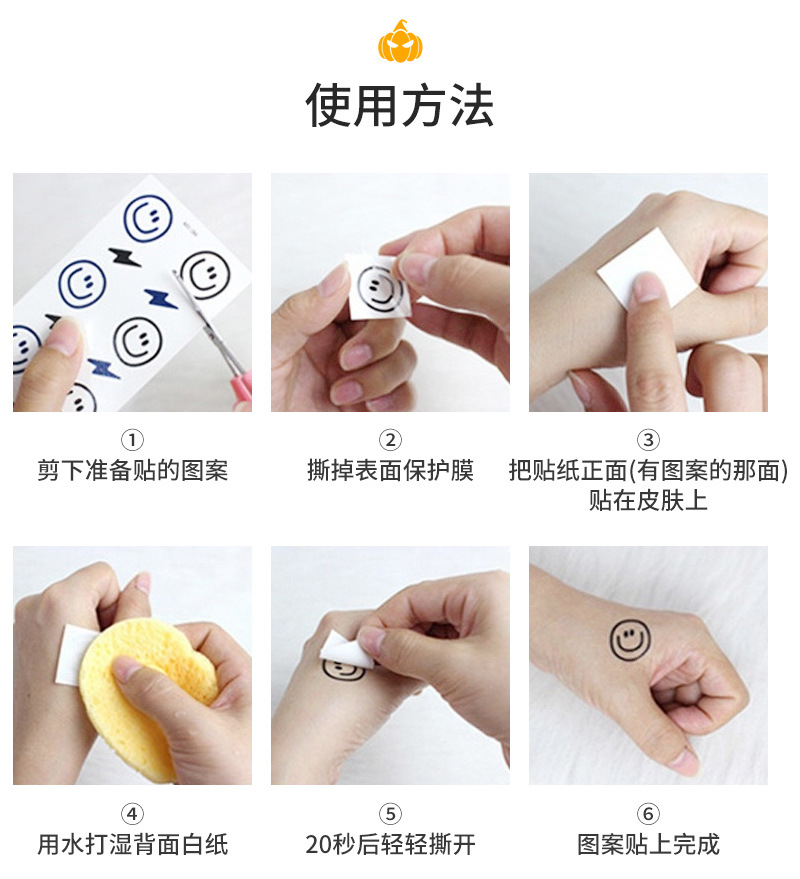 使用方法

①
剪下准备贴的图案

②
撕掉表面保护膜

③
把贴纸正面(有图案的那面)贴在皮肤上

④
用水打湿背面白纸

⑤
20秒后轻轻撕开

⑥
图案贴上完成