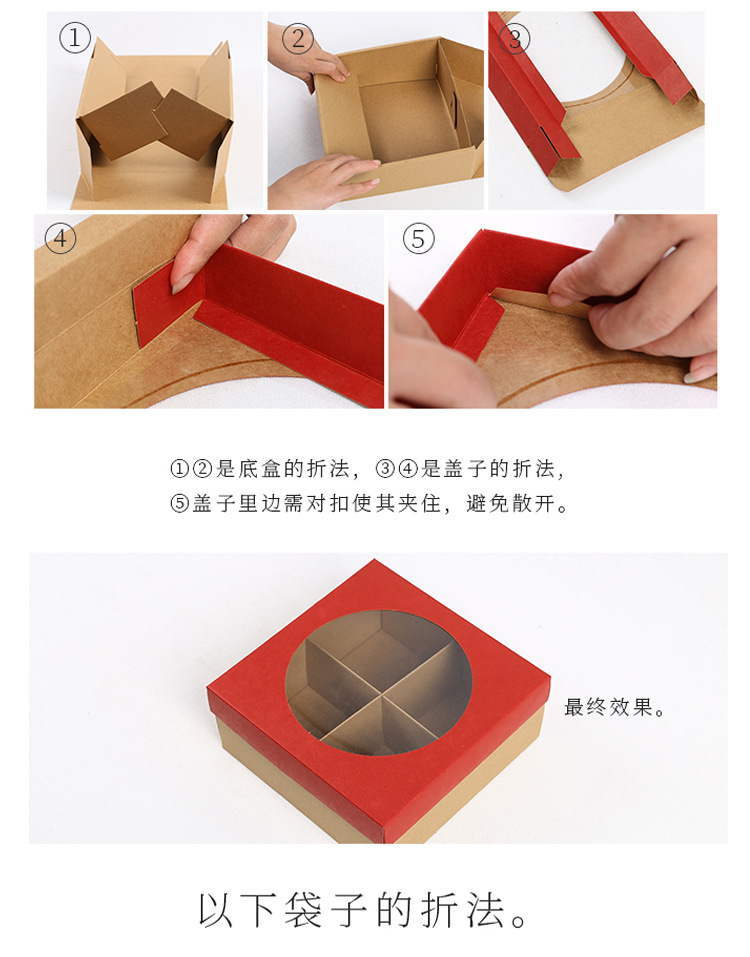 ①

②

③

④

⑤

①②是底盒的折法，③④是盖子的折法，
⑤盖子里边需对扣使其夹住，避免散开。

最终效果。

以下袋子的折法。