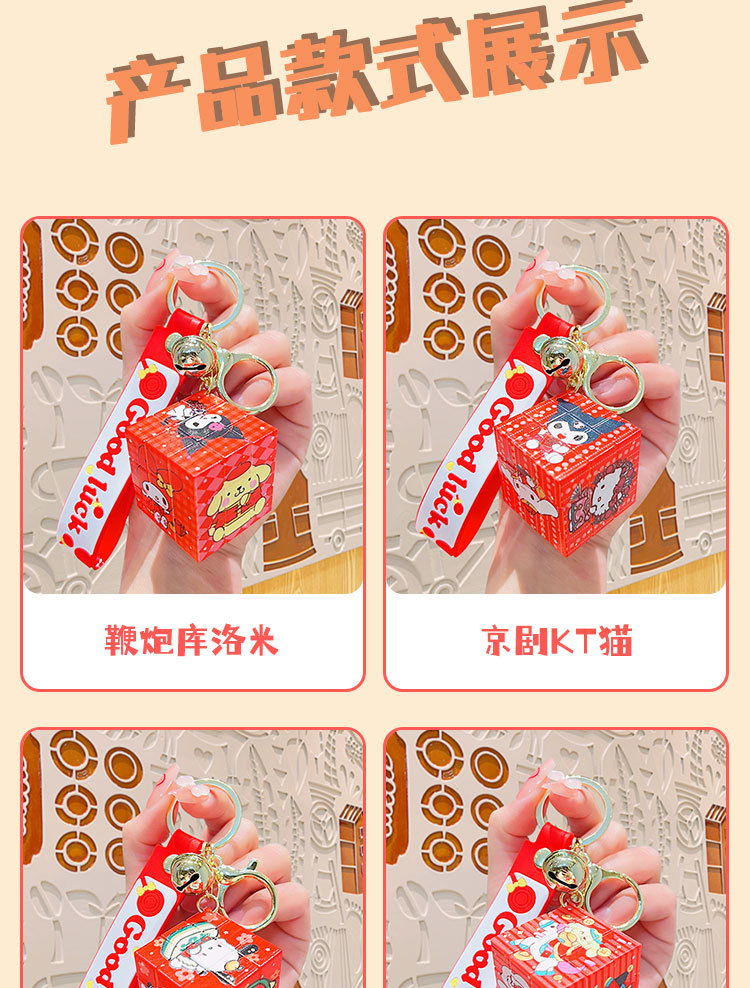 产品款式展示

Good luck!

鞭炮库洛米

Good luck!

京剧KT猫

Good

Good