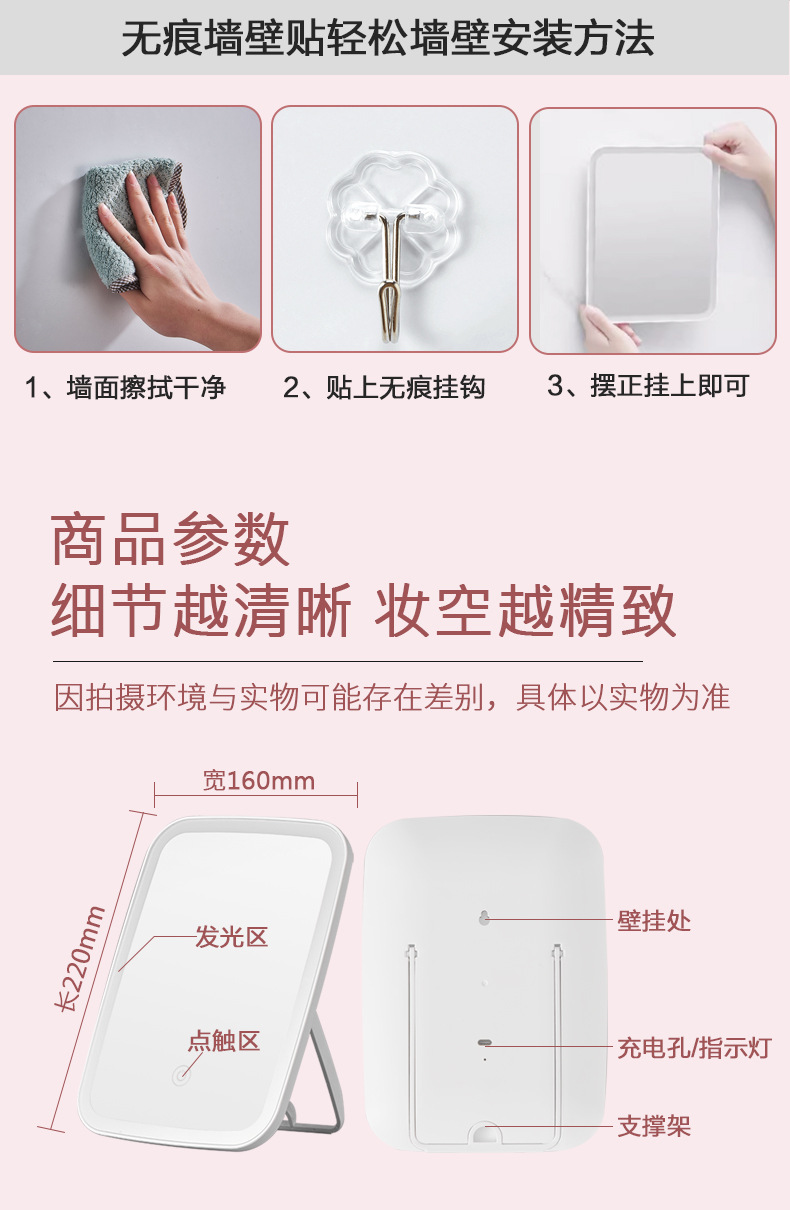 无痕墙壁贴轻松墙壁安装方法

1、墙面擦拭干净

2、贴上无痕挂钩

3、摆正挂上即可

商品参数
细节越清晰 妆空越精致

因拍摄环境与实物可能存在差别，具体以实物为准

宽160mm

长220mm

发光区

点触区

壁挂处

充电孔/指示灯

支撑架