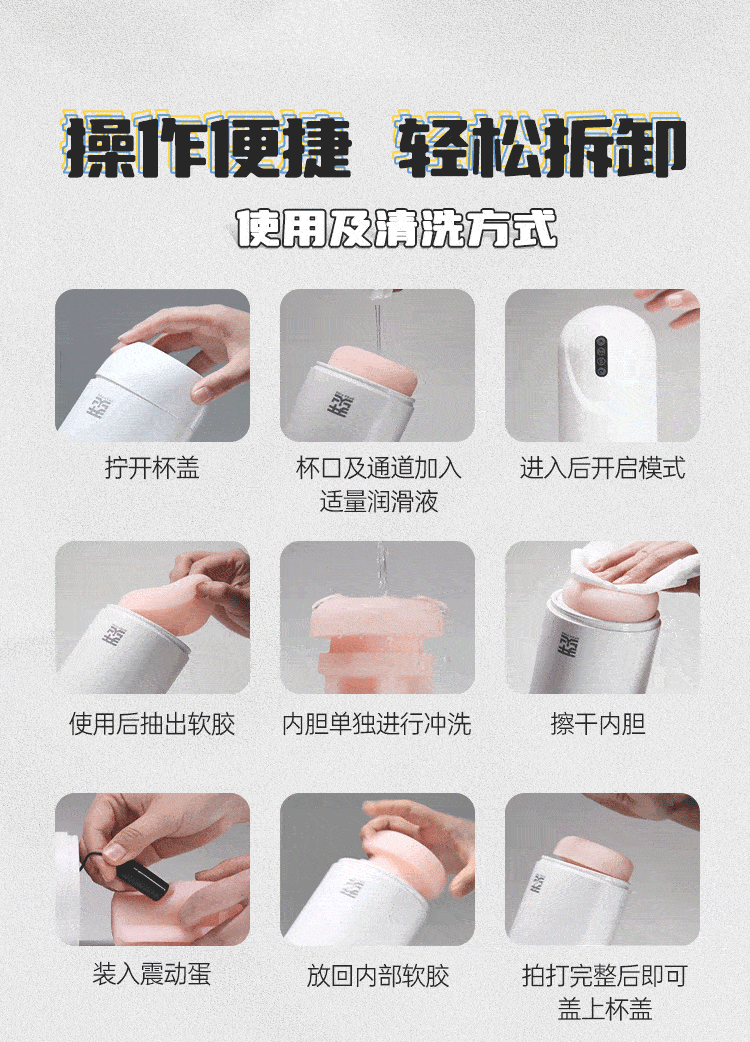 操作便捷 轻松拆卸

使用及清洗方式

拧开杯盖

杯口及通道加入适量润滑液

进入后开启模式

使用后抽出软胶

内胆单独进行冲洗

擦干内胆

装入震动蛋

放回内部软胶

拍打完整后即可盖上杯盖