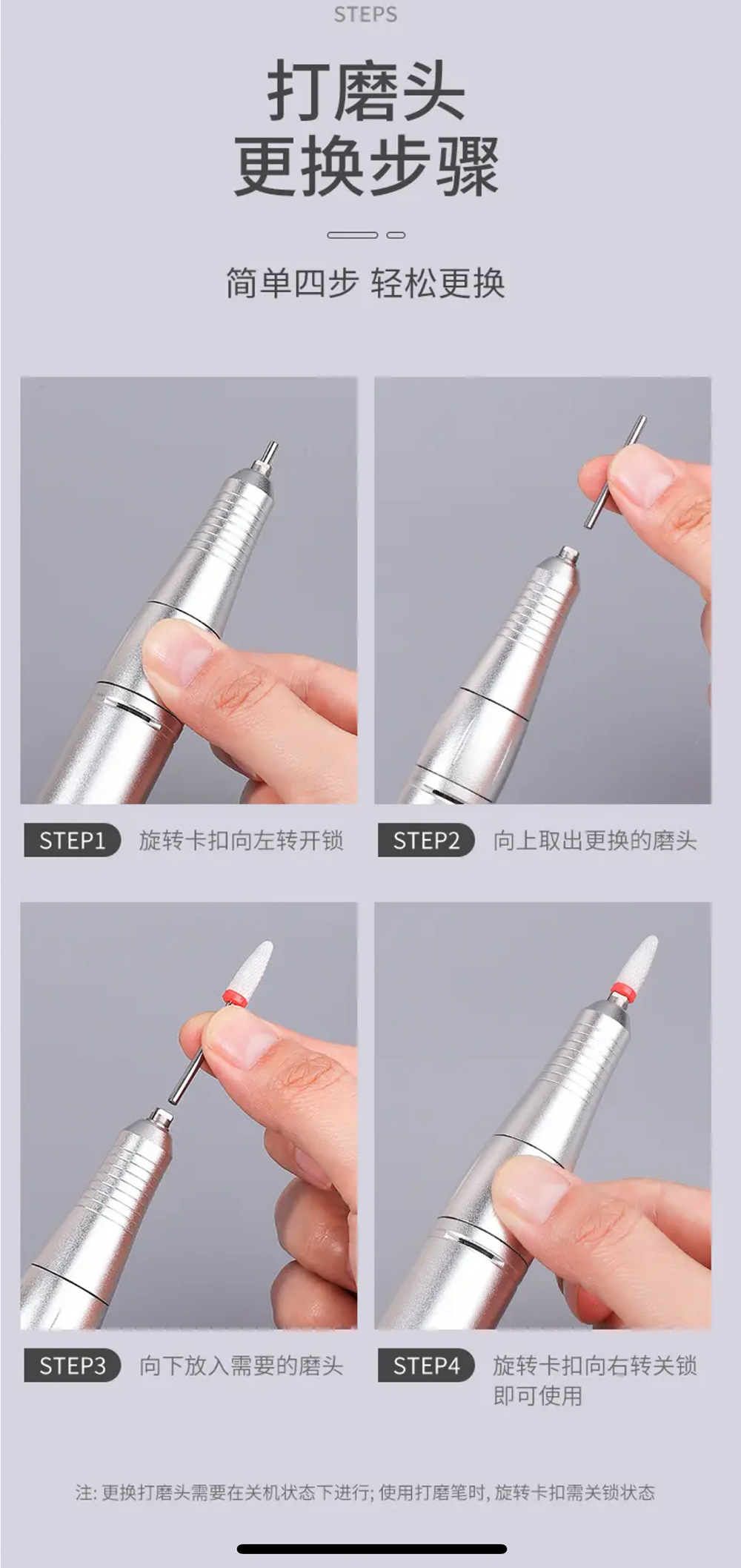 STEPS

打磨头
更换步骤

简单四步 轻松更换

STEP1 旋转卡扣向左转开锁

STEP2 向上取出更换的磨头

STEP3 向下放入需要的磨头

STEP4 旋转卡扣向右转关锁即可使用

注: 更换打磨头需要在关机状态下进行; 使用打磨笔时, 旋转卡扣需关锁状态