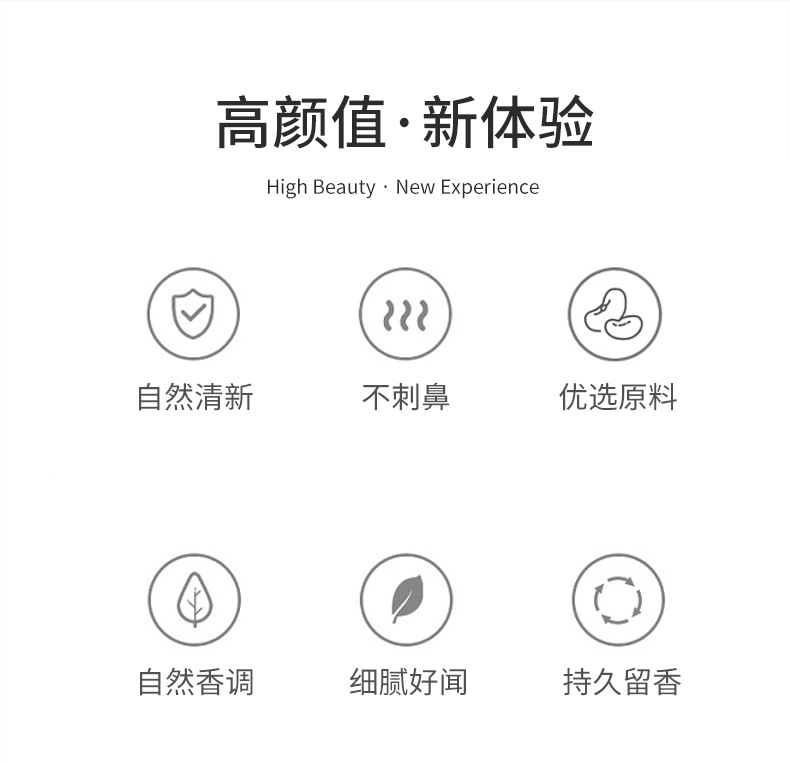 高颜值·新体验

High Beauty · New Experience

自然清新

不刺鼻

优选原料

自然香调

细腻好闻

持久留香