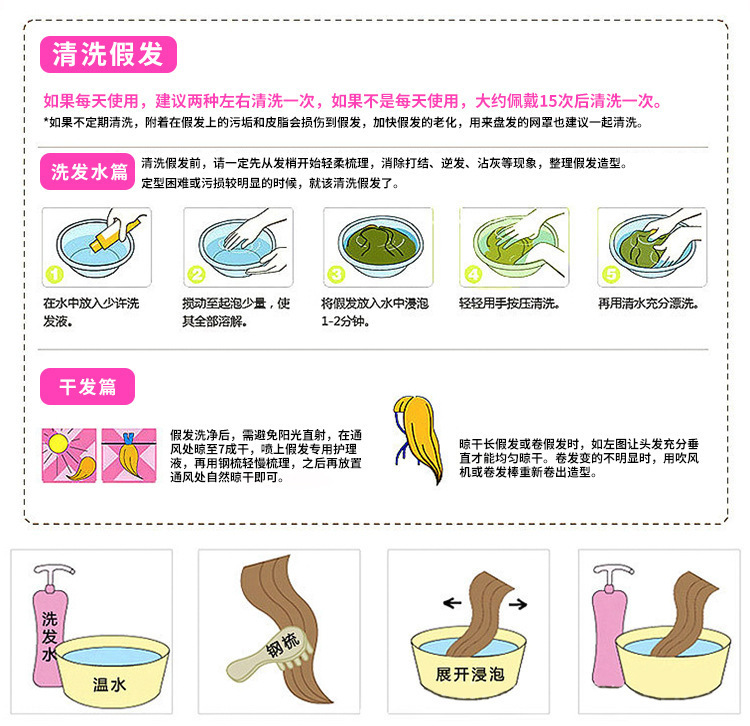 清洗假发

如果每天使用，建议两种左右清洗一次，如果不是每天使用，大约佩戴15次后清洗一次。

*如果不定期清洗，附着在假发上的污垢和皮脂会损伤到假发，加快假发的老化，用来盘发的网罩也建议一起清洗。

洗发水篇

清洗假发前，请一定先从发梢开始轻柔梳理，消除打结、逆发、沾灰等现象，整理假发造型。定型困难或污损较明显的时候，就该清洗假发了。

1 在水中放入少许洗发液。

2 搅动至起泡少量，使其全部溶解。

3 将假发放入水中浸泡1-2分钟。

4 轻轻用手按压清洗。

5 再用清水充分漂洗。

干发篇

假发洗净后，需避免阳光直射，在通风处晾至7成干，喷上假发专用护理液，再用钢梳轻慢梳理，之后再放置通风处自然晾干即可。

晾干长假发或卷假发时，如左图让头发充分垂直才能均匀晾干。卷发变的不明显时，用吹风机或卷发棒重新卷出造型。

洗发水

温水

钢梳

展开浸泡