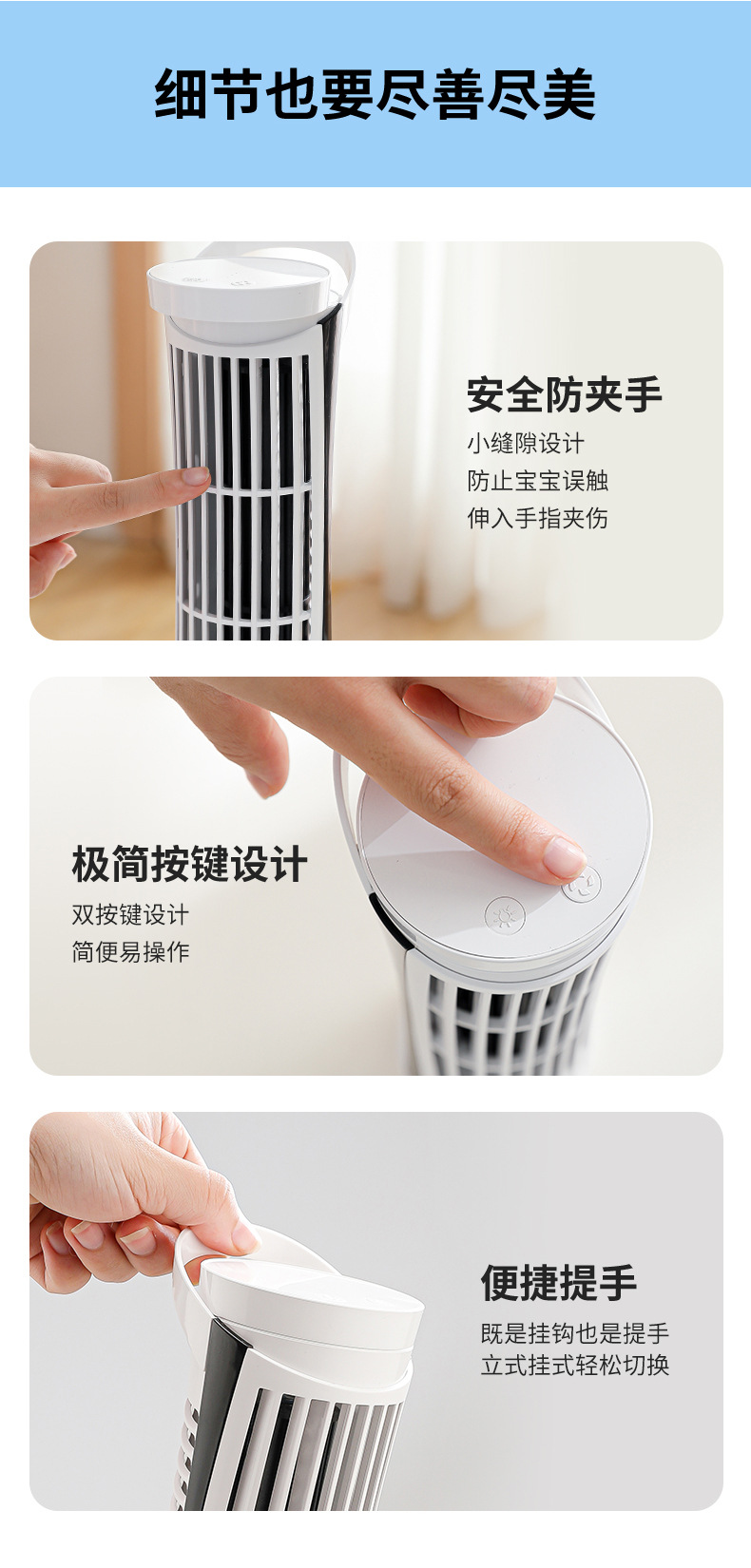 细节也要尽善尽美

安全防夹手

小缝隙设计
防止宝宝误触
伸入手指夹伤

极简按键设计

双按键设计
简便易操作

便捷提手

既是挂钩也是提手
立式挂式轻松切换