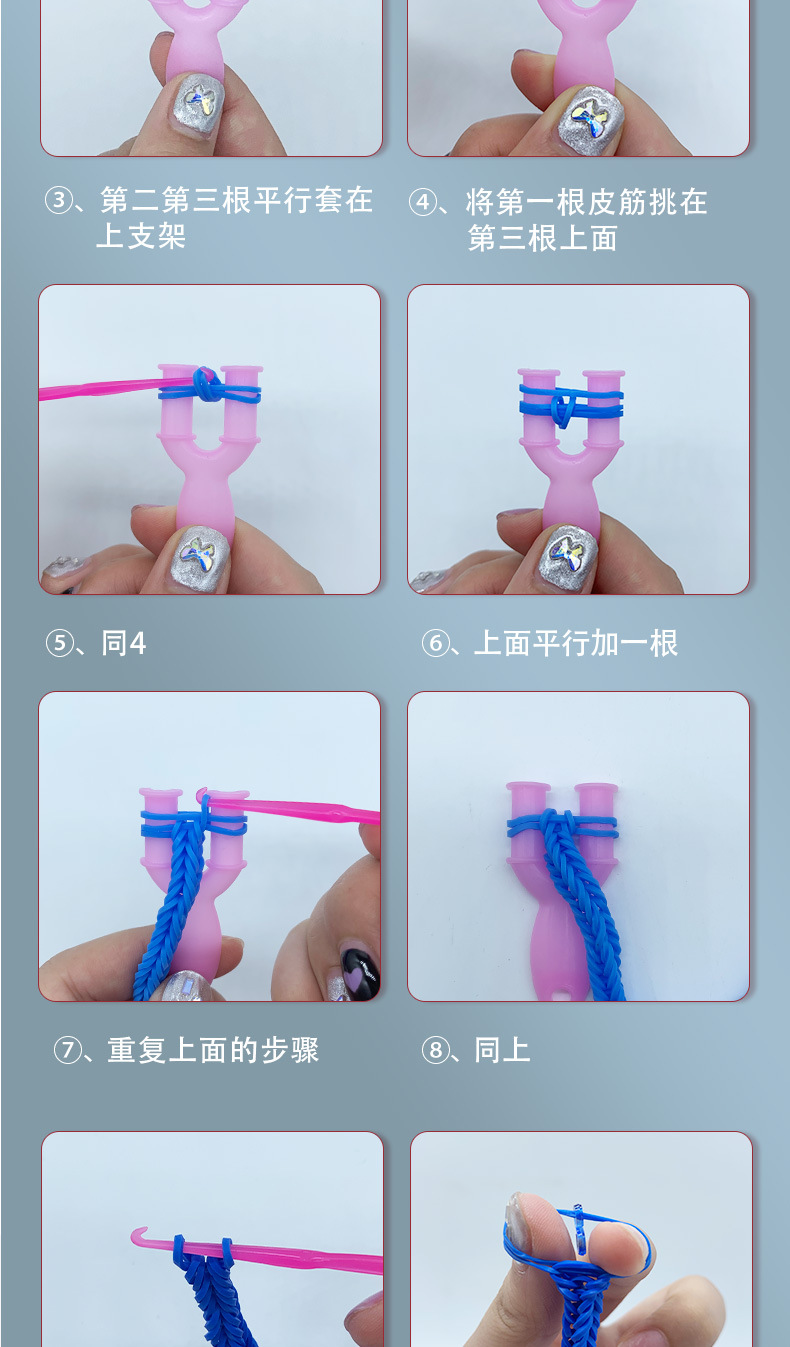 ③、第二第三根平行套在上支架

④、将第一根皮筋挑在第三根上面

⑤、同4

⑥、上面平行加一根

⑦、重复上面的步骤

⑧、同上