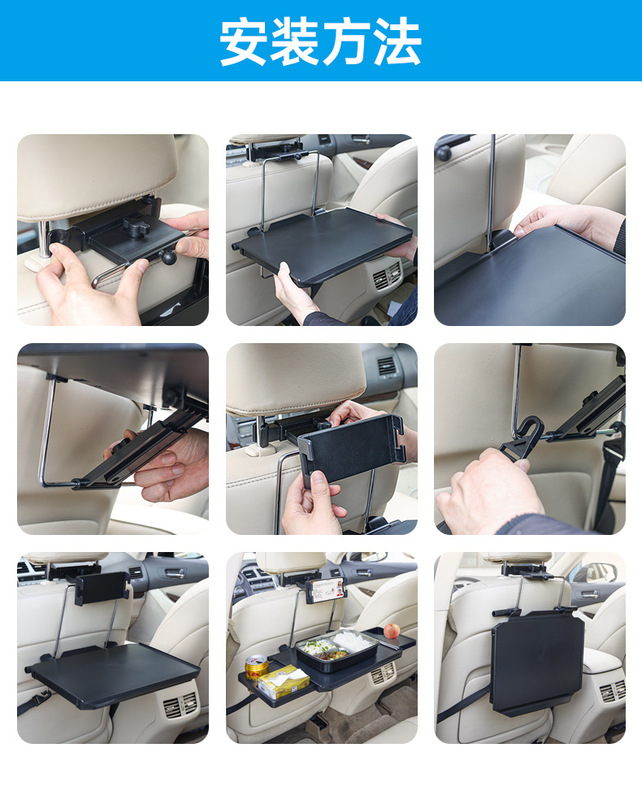 安装方法