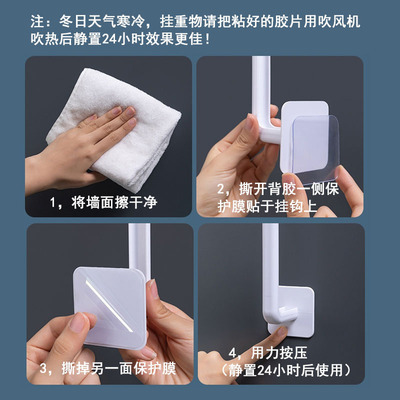 注：冬日天气寒冷，挂重物请把粘好的胶片用吹风机吹热后静置24小时效果更佳！

1，将墙面擦干净

2，撕开背胶一侧保护膜贴于挂钩上

3，撕掉另一面保护膜

4，用力按压
（静置24小时后使用）