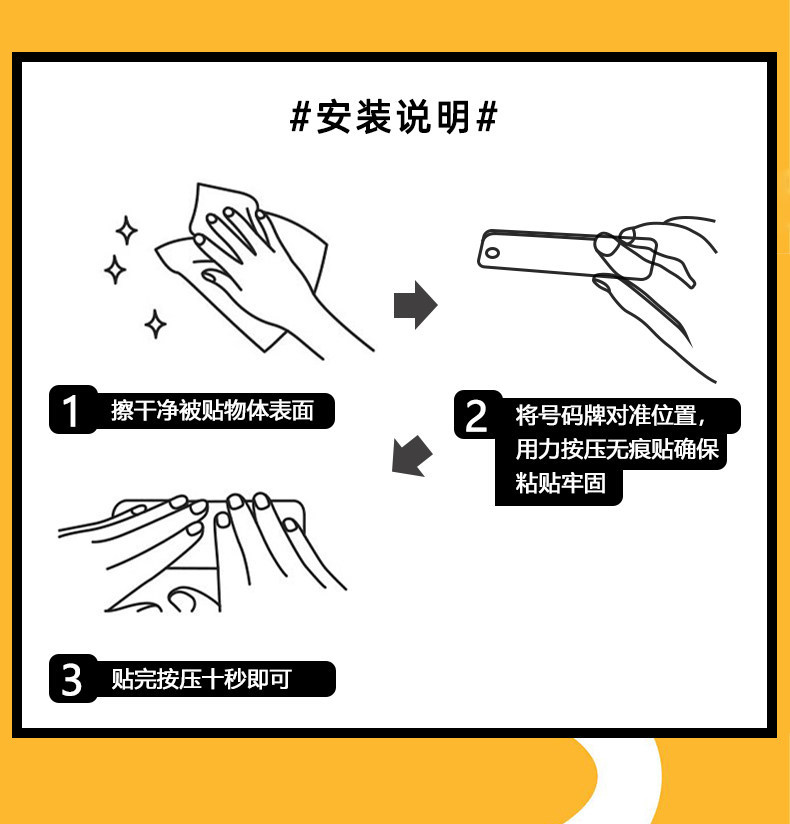 #安装说明#

1 擦干净被贴物体表面

2 将号码牌对准位置，用力按压无痕贴确保粘贴牢固

3 贴完按压十秒即可