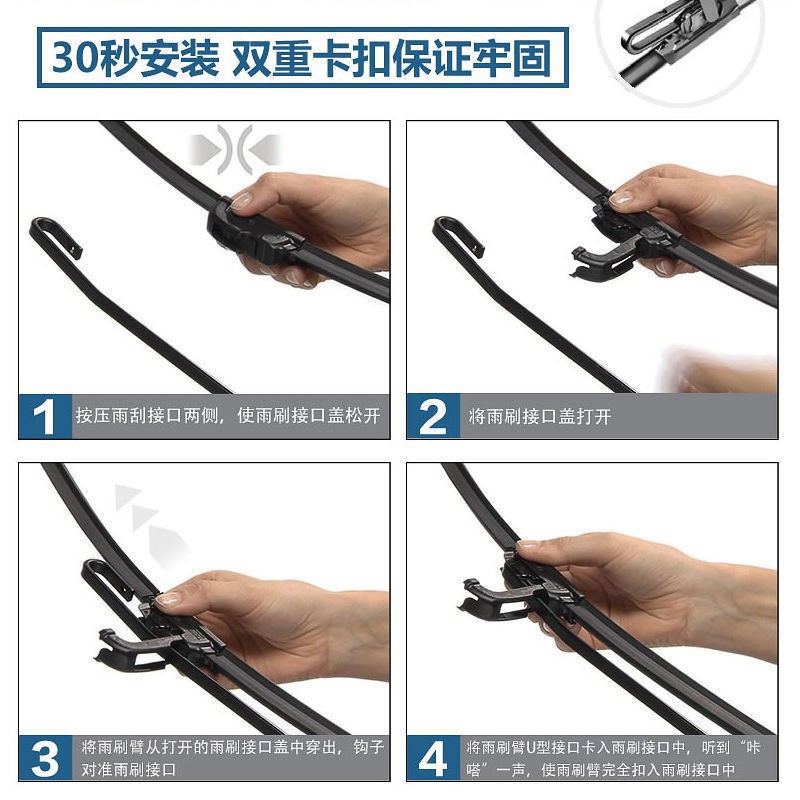 30秒安装 双重卡扣保证牢固

1 按压雨刮接口两侧，使雨刷接口盖松开

2 将雨刷接口盖打开

3 将雨刷臂从打开的雨刷接口盖中穿出，钩子对准雨刷接口

4 将雨刷臂U型接口卡入雨刷接口中，听到“咔嗒”一声，使雨刷臂完全扣入雨刷接口中