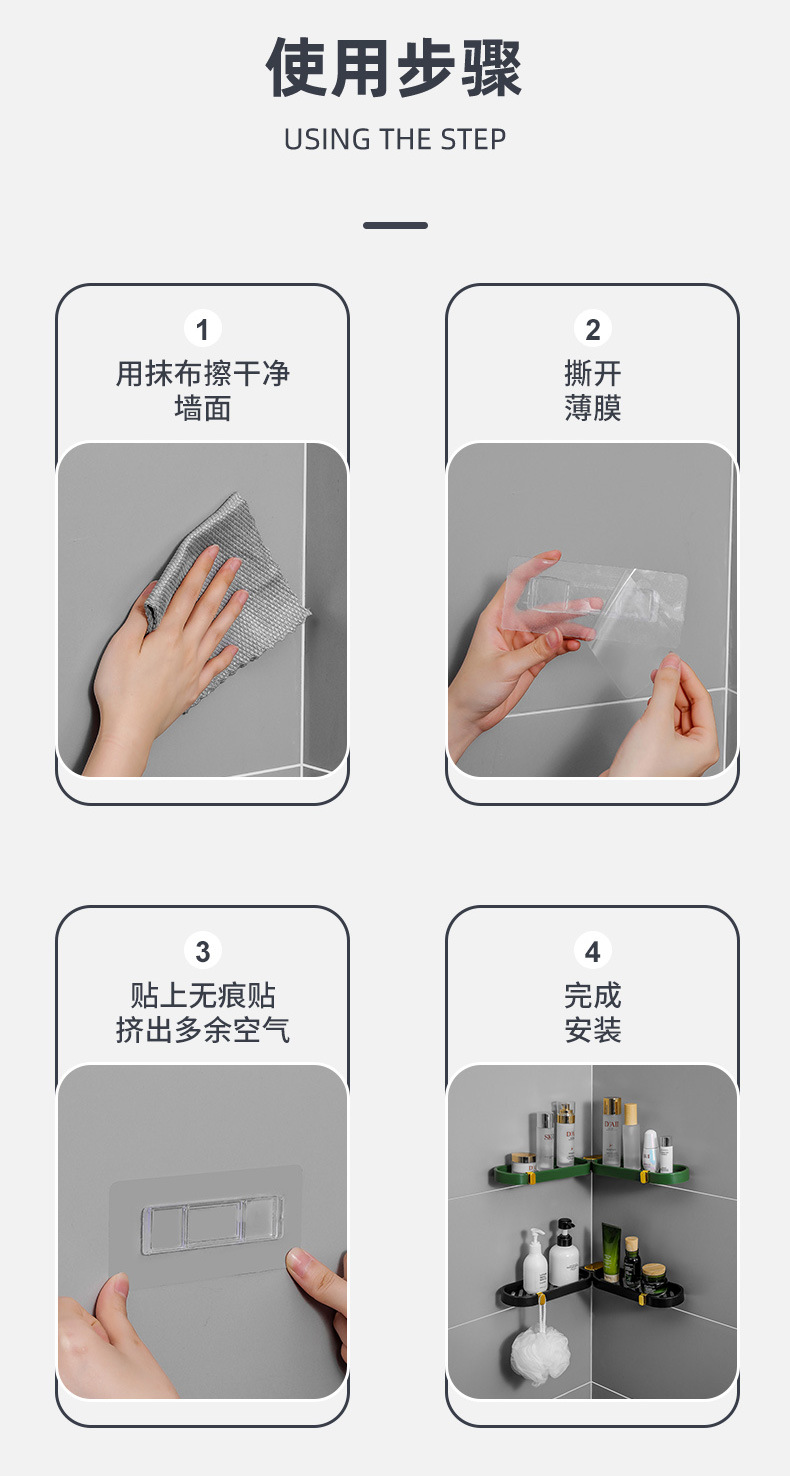 使用步骤

USING THE STEP

1
用抹布擦干净墙面

2
撕开薄膜

3
贴上无痕贴挤出多余空气

4
完成安装