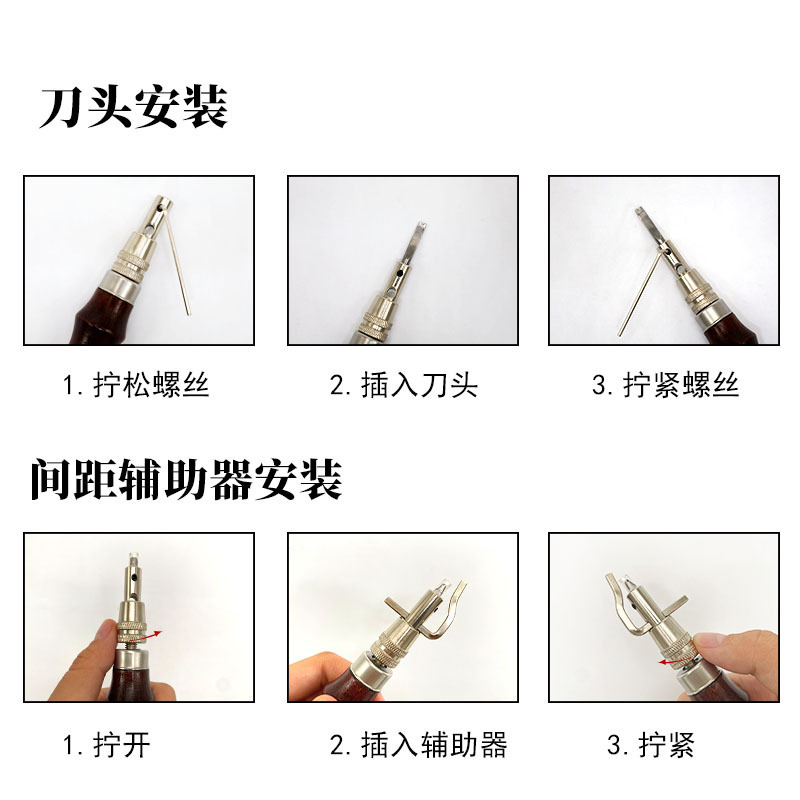 刀头安装

1. 拧松螺丝

2. 插入刀头

3. 拧紧螺丝

间距辅助器安装

1. 拧开

2. 插入辅助器

3. 拧紧