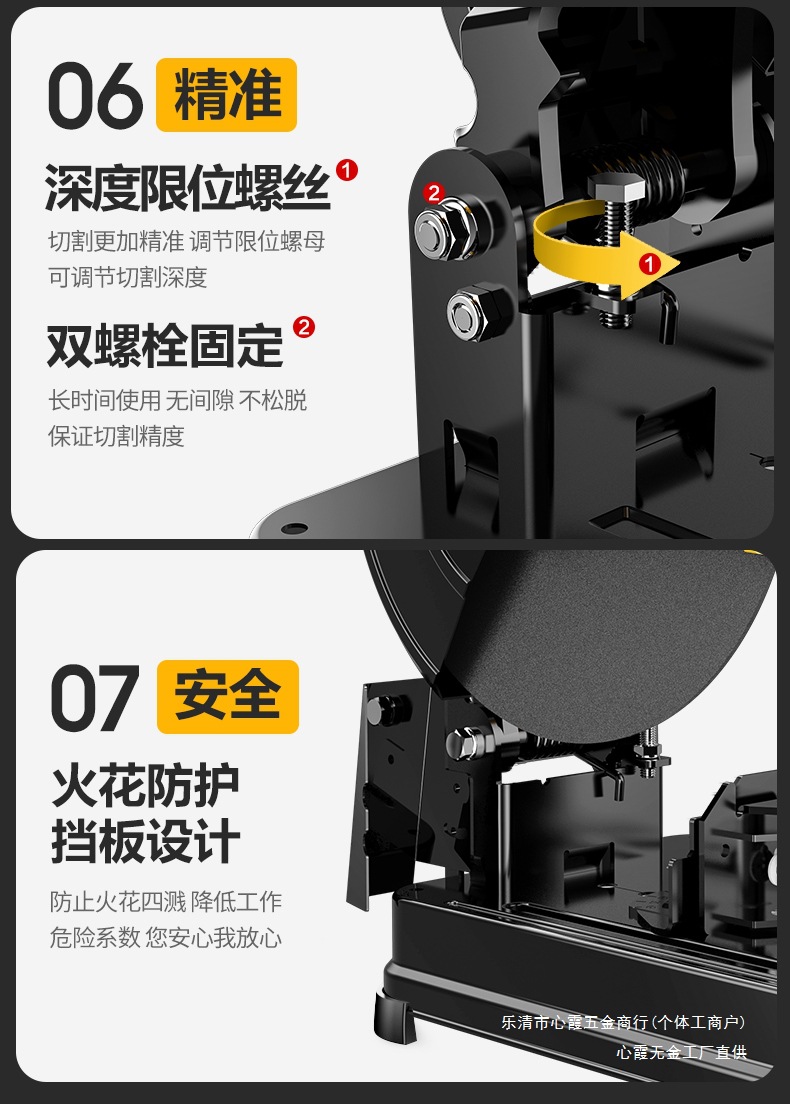 06 精准

深度限位螺丝 1

切割更加精准 调节限位螺母
可调节切割深度

双螺栓固定 2

长时间使用 无间隙 不松脱
保证切割精度

2

1

07 安全

火花防护
挡板设计

防止火花四溅 降低工作
危险系数 您安心我放心

乐清市心霞五金商行(个体工商户)
心霞无金工厂直供