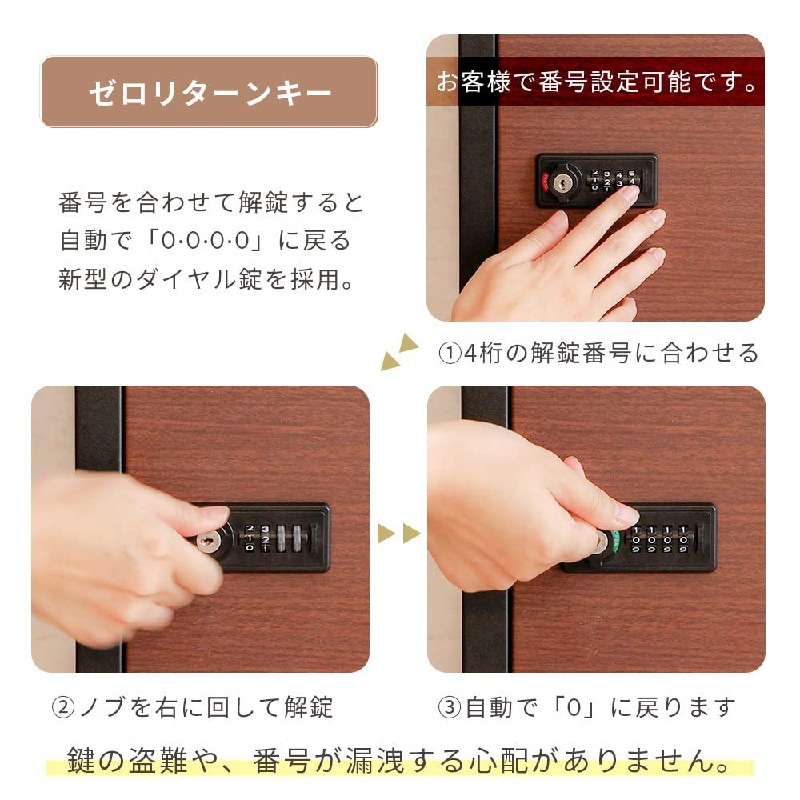 ゼロリターンキー

番号を合わせて解錠すると自動で「0·0·0·0」に戻る新型のダイヤル錠を採用。

お客様で番号設定可能です。

①4桁の解錠番号に合わせる

②ノブを右に回して解錠

③自動で「0」に戻ります

鍵の盗難や、番号が漏洩する心配がありません。