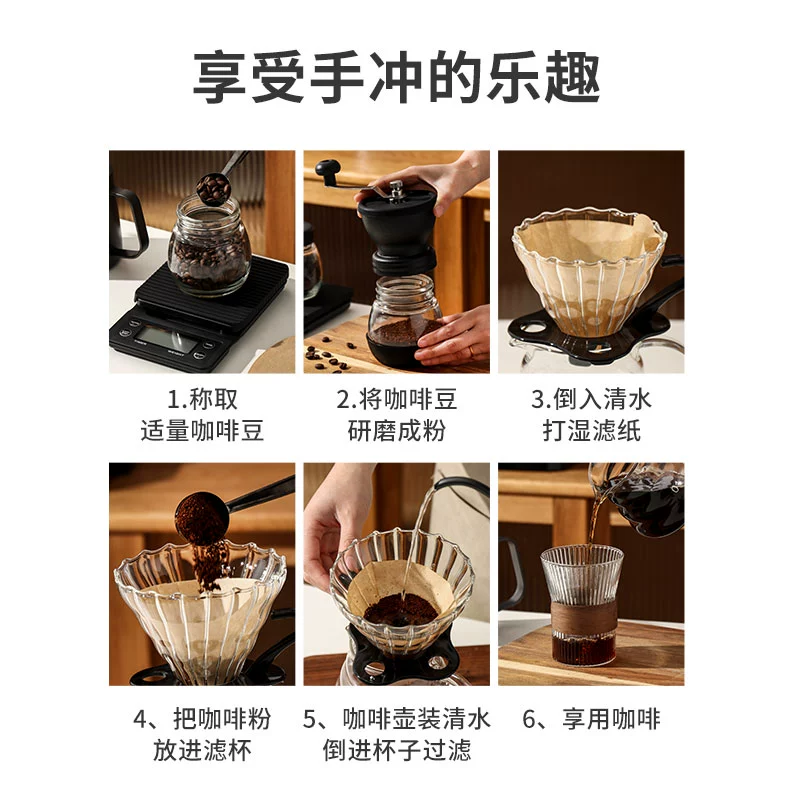 享受手冲的乐趣

1.称取
适量咖啡豆

2.将咖啡豆
研磨成粉

3.倒入清水
打湿滤纸

4、把咖啡粉
放进滤杯

5、咖啡壶装清水
倒进杯子过滤

6、享用咖啡