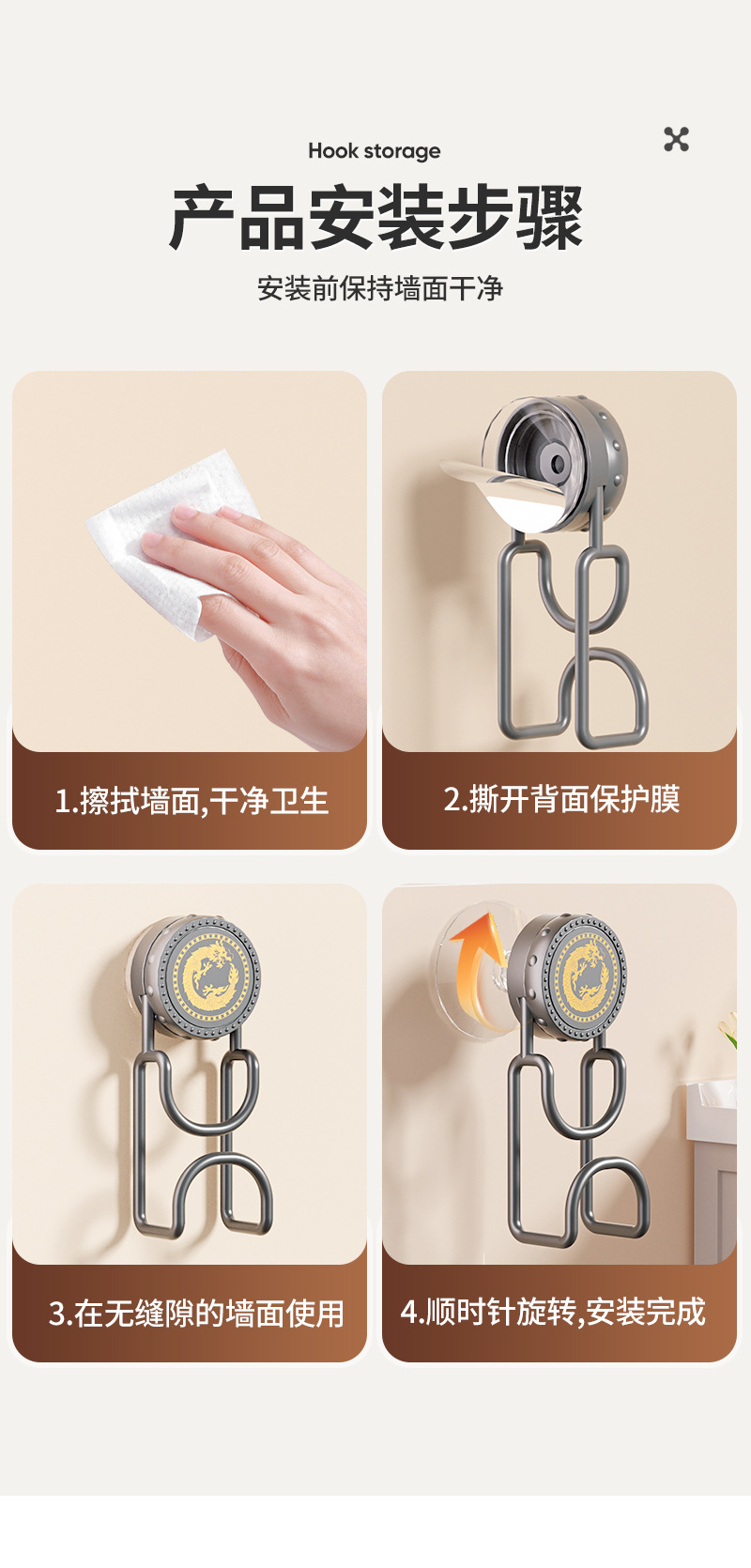 Hook storage

产品安装步骤

安装前保持墙面干净

1.擦拭墙面,干净卫生

2.撕开背面保护膜

3.在无缝隙的墙面使用

4.顺时针旋转,安装完成