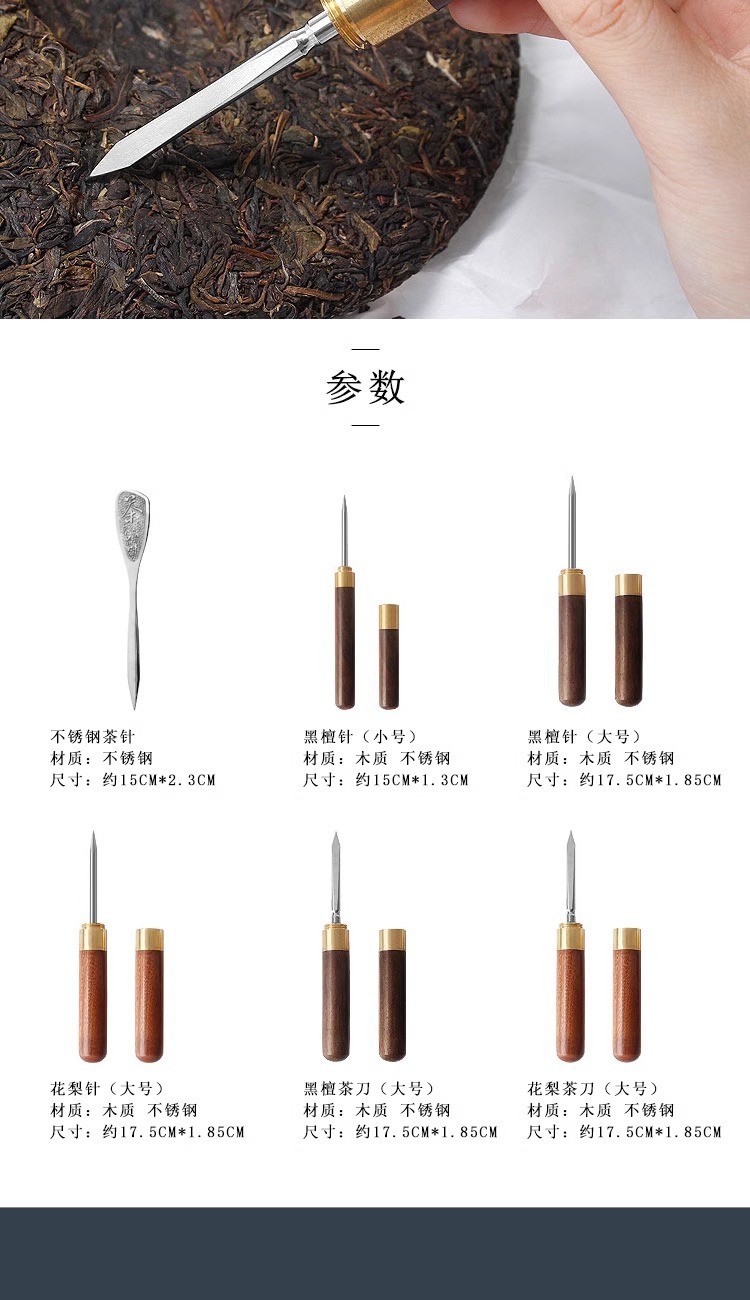 参数

不锈钢茶针
材质：不锈钢
尺寸：约15CM*2.3CM

黑檀针（小号）
材质：木质 不锈钢
尺寸：约15CM*1.3CM

黑檀针（大号）
材质：木质 不锈钢
尺寸：约17.5CM*1.85CM

花梨针（大号）
材质：木质 不锈钢
尺寸：约17.5CM*1.85CM

黑檀茶刀（大号）
材质：木质 不锈钢
尺寸：约17.5CM*1.85CM

花梨茶刀（大号）
材质：木质 不锈钢
尺寸：约17.5CM*1.85CM