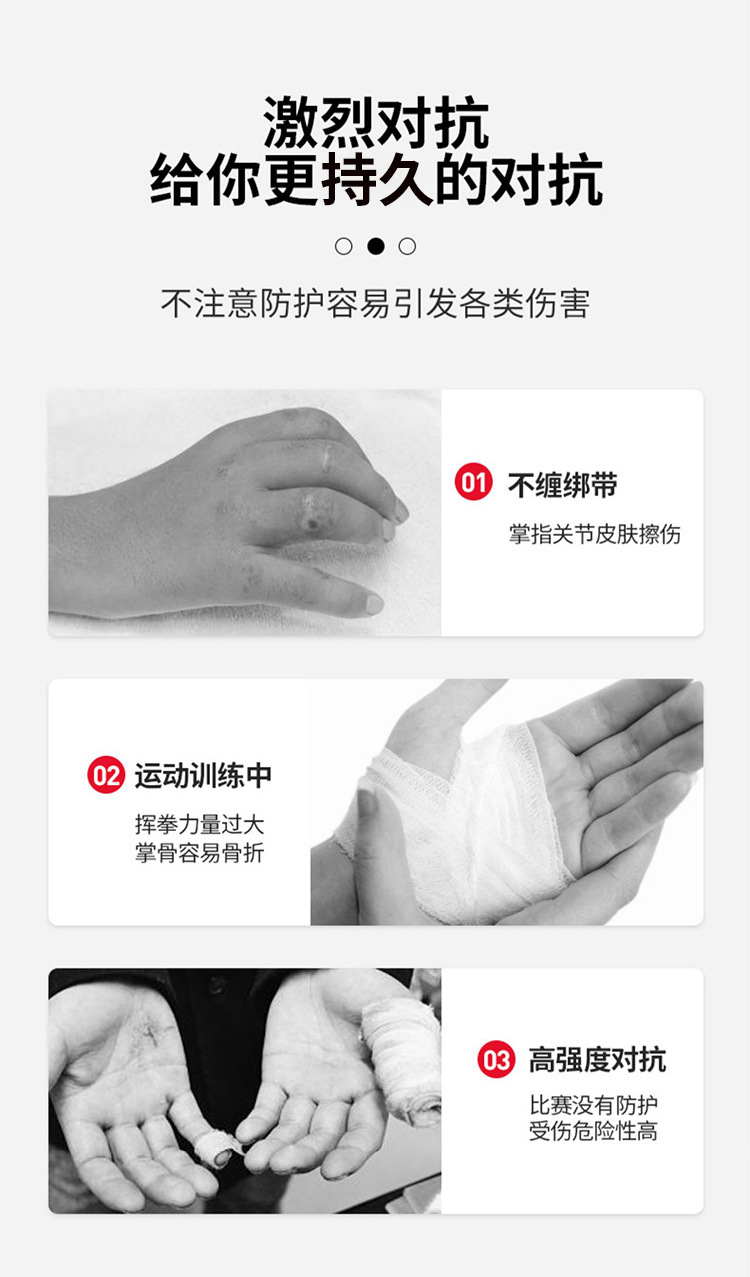 激烈对抗
给你更持久的对抗

不注意防护容易引发各类伤害

01 不缠绑带
掌指关节皮肤擦伤

02 运动训练中
挥拳力量过大
掌骨容易骨折

03 高强度对抗
比赛没有防护
受伤危险性高