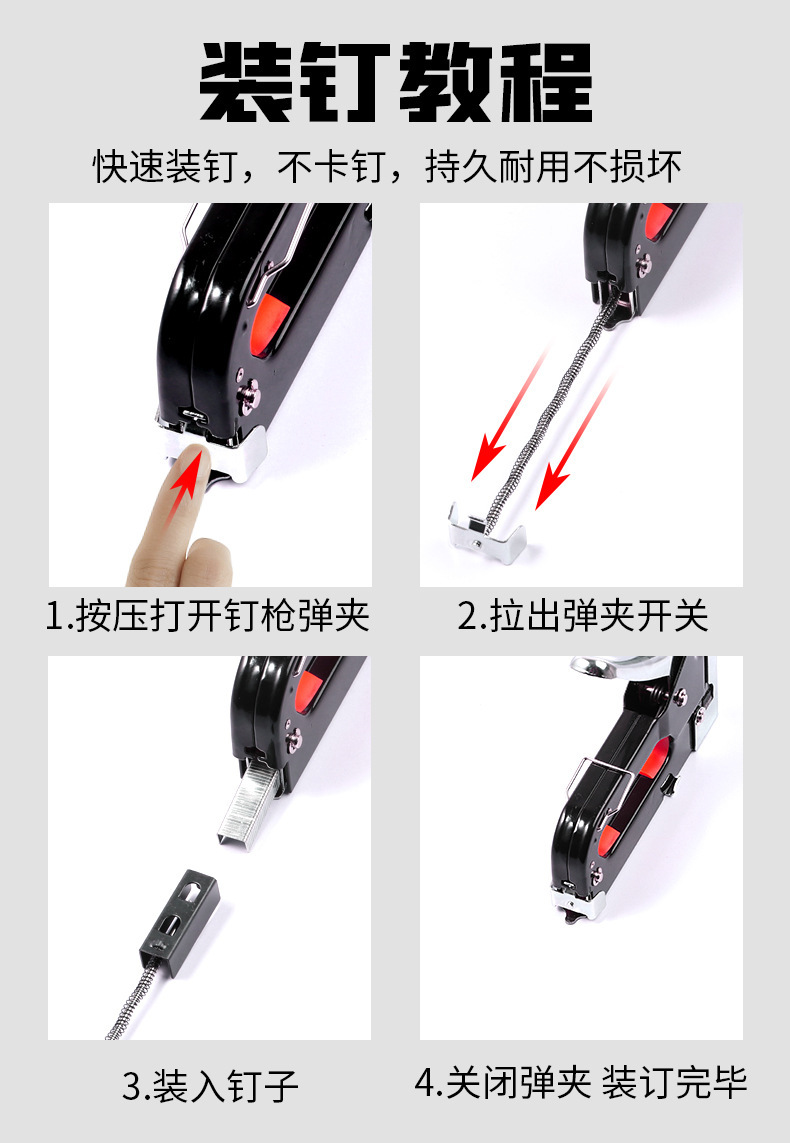 装钉教程

快速装钉，不卡钉，持久耐用不损坏

1.按压打开钉枪弹夹

2.拉出弹夹开关

3.装入钉子

4.关闭弹夹 装订完毕