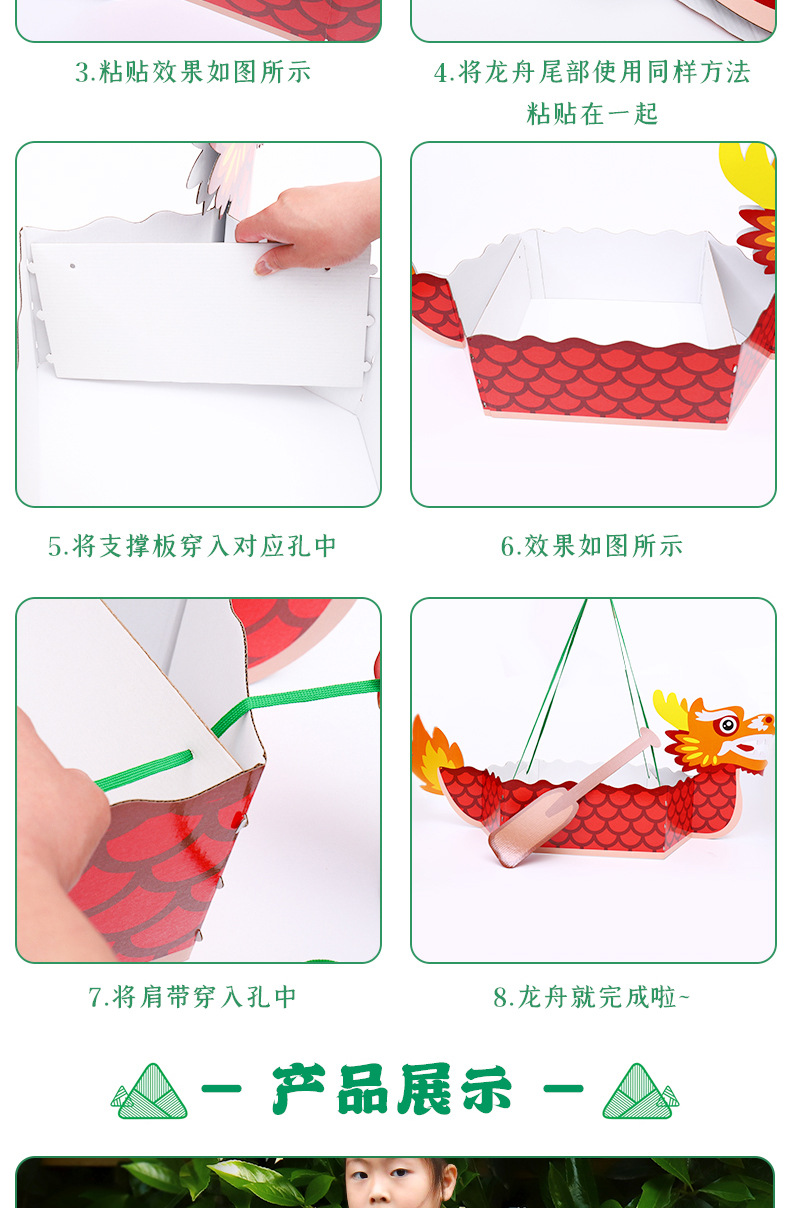 3.粘贴效果如图所示

4.将龙舟尾部使用同样方法粘贴在一起

5.将支撑板穿入对应孔中

6.效果如图所示

7.将肩带穿入孔中

8.龙舟就完成啦~

— 产品展示 —