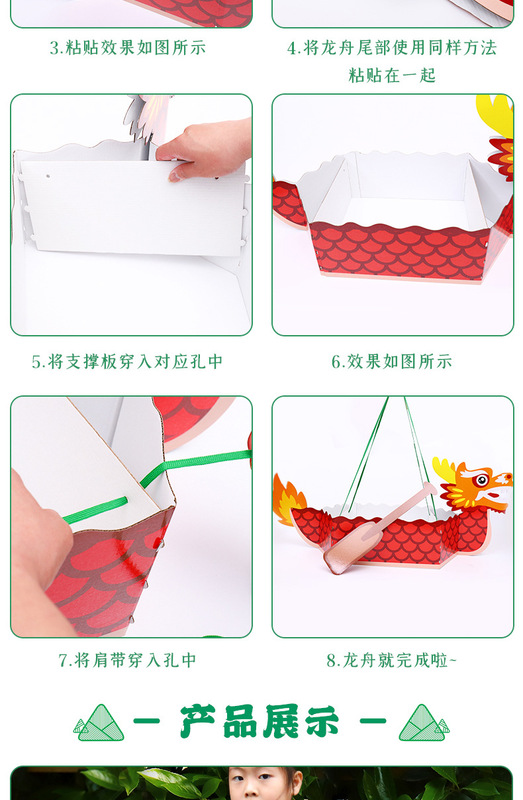 3.粘贴效果如图所示

4.将龙舟尾部使用同样方法粘贴在一起

5.将支撑板穿入对应孔中

6.效果如图所示

7.将肩带穿入孔中

8.龙舟就完成啦~

— 产品展示 —