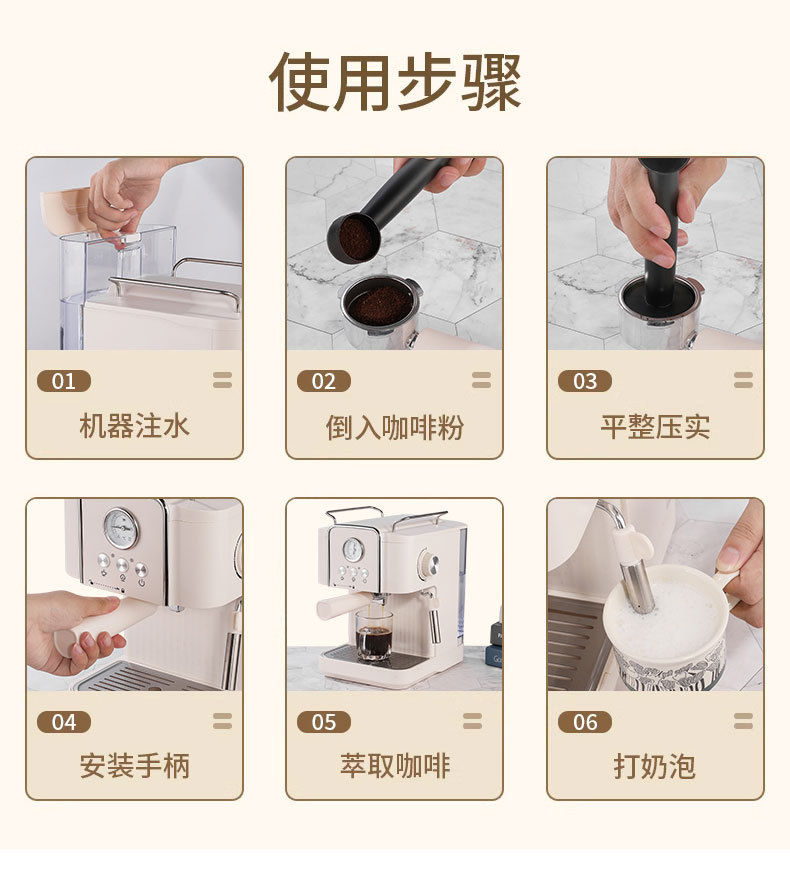 使用步骤

01
机器注水

02
倒入咖啡粉

03
平整压实

04
安装手柄

05
萃取咖啡

06
打奶泡