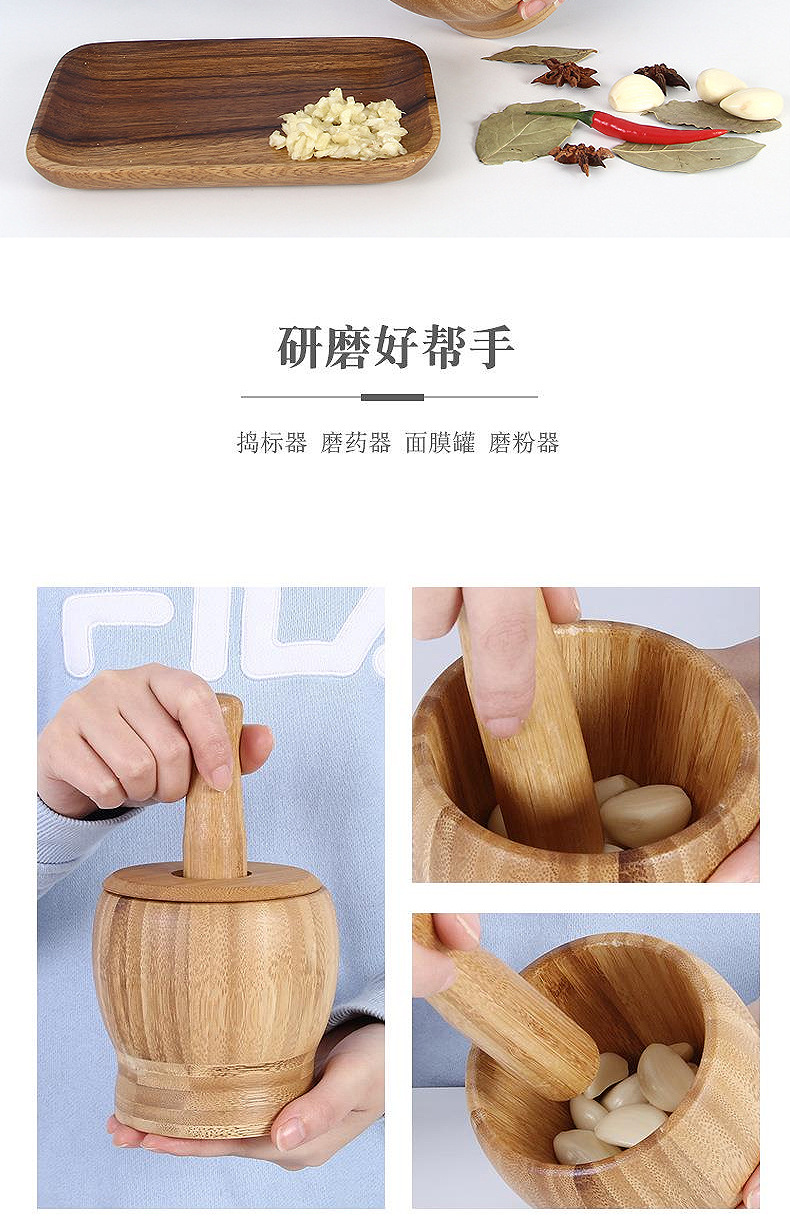 研磨好帮手

捣标器 磨药器 面膜罐 磨粉器

FILA