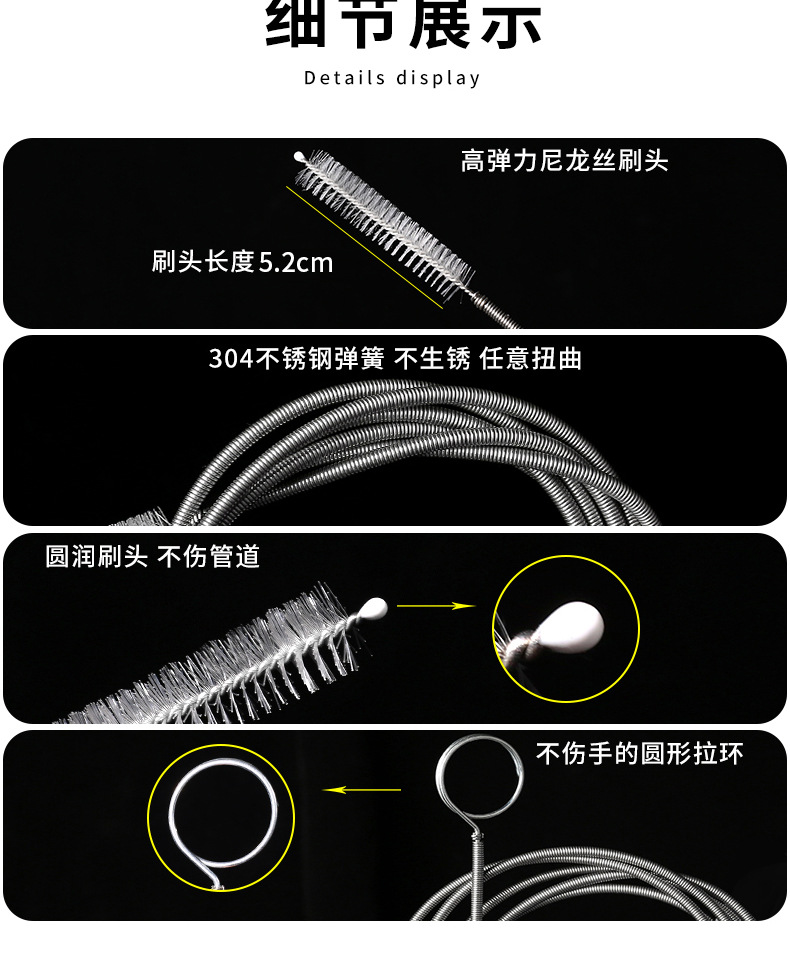 细节展示

Details display

高弹力尼龙丝刷头

刷头长度5.2cm

304不锈钢弹簧 不生锈 任意扭曲

圆润刷头 不伤管道

不伤手的圆形拉环