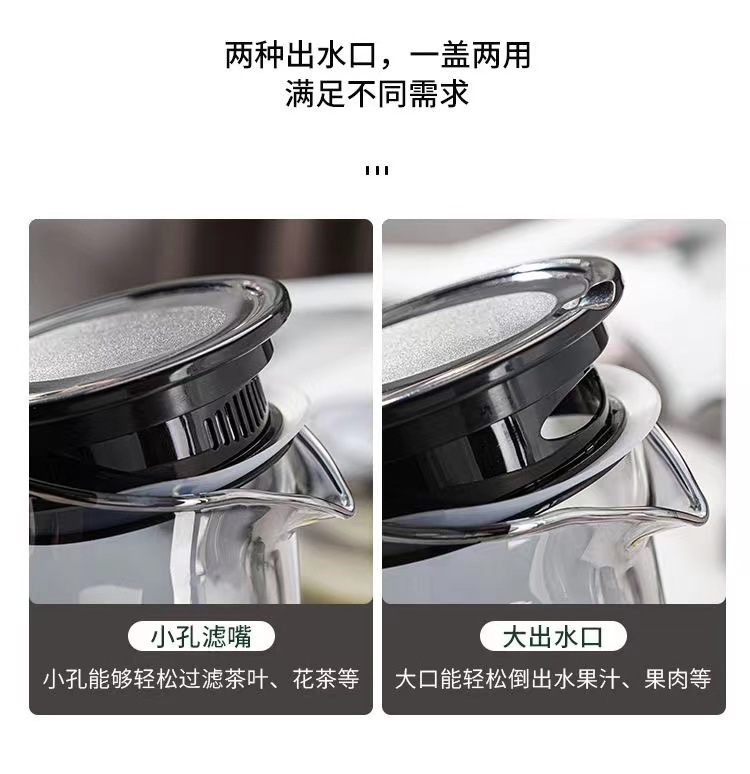 两种出水口，一盖两用
满足不同需求

小孔滤嘴
小孔能够轻松过滤茶叶、花茶等

大出水口
大口能轻松倒出水果汁、果肉等