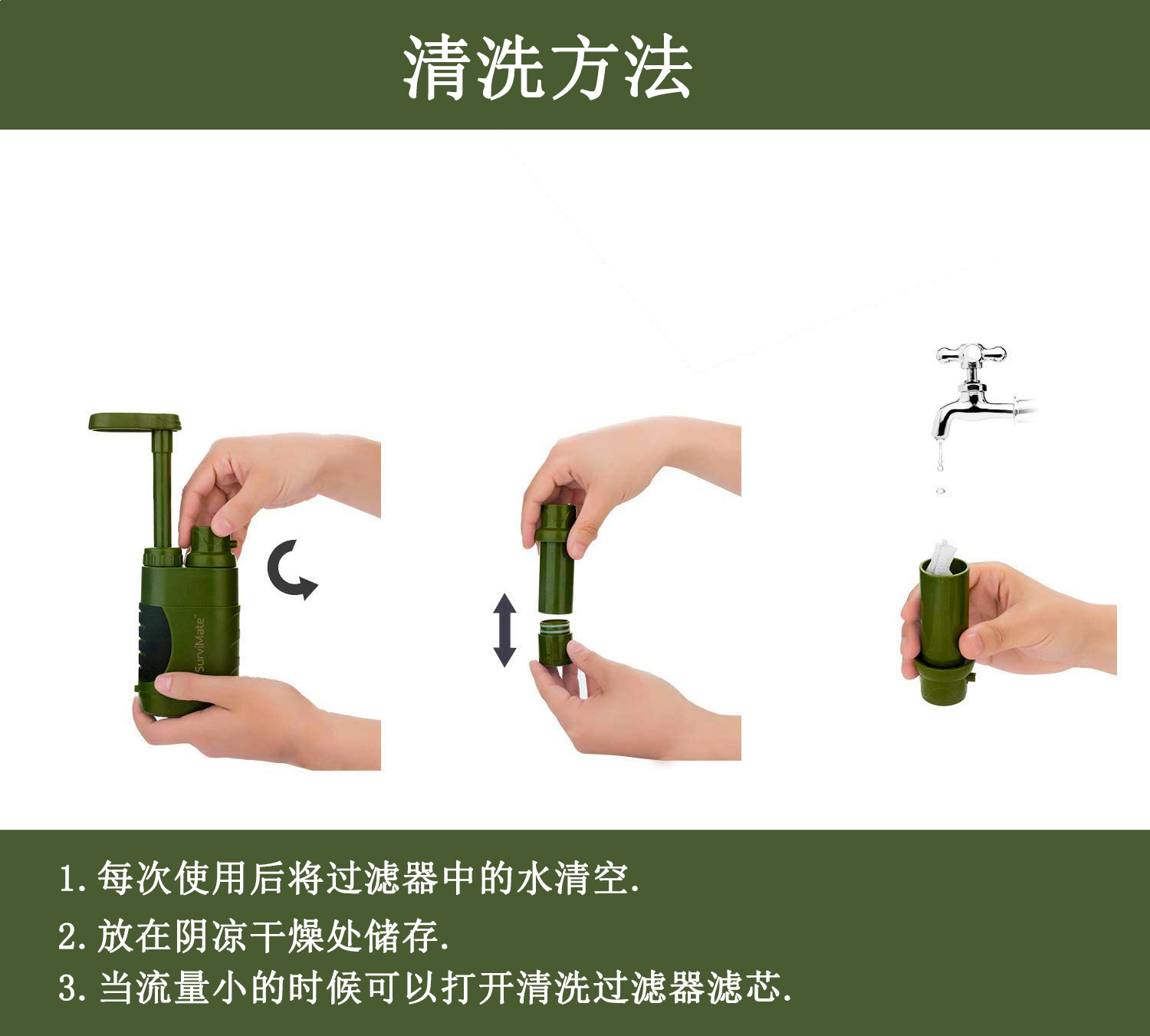 清洗方法

SurviMate

1. 每次使用后将过滤器中的水清空.

2. 放在阴凉干燥处储存.

3. 当流量小的时候可以打开清洗过滤器滤芯.