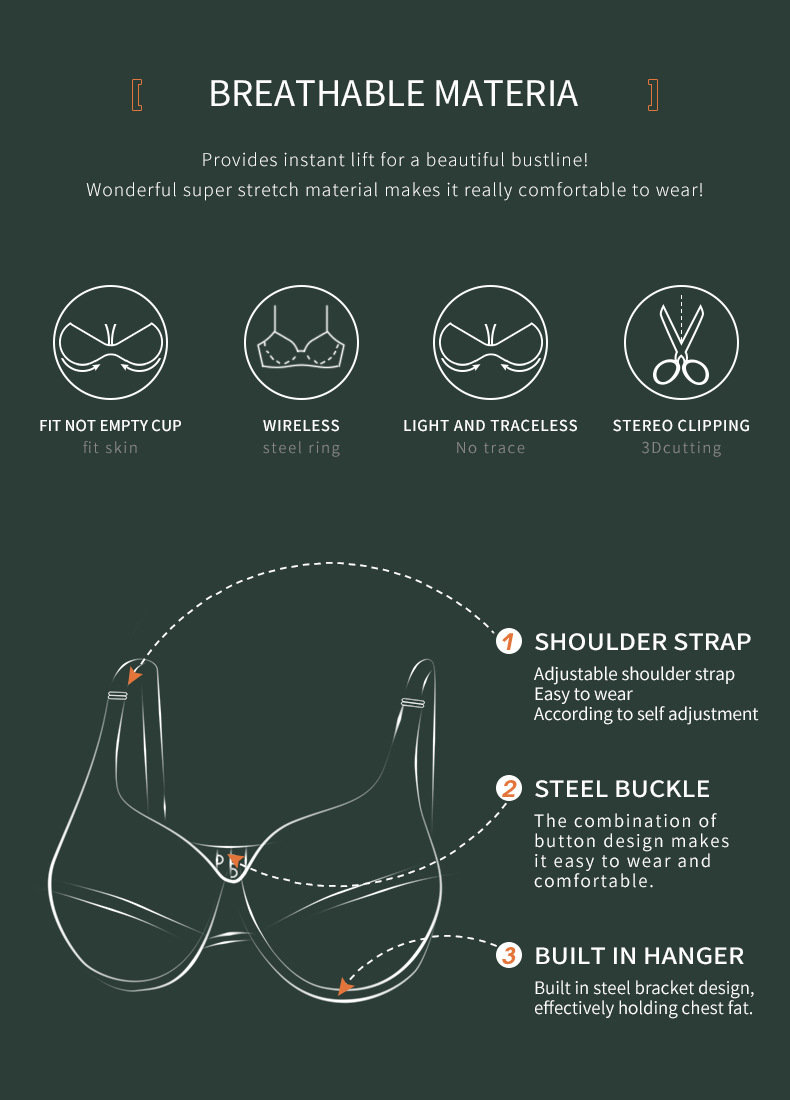 [ BREATHABLE MATERIA ]

Provides instant lift for a beautiful bustline!
Wonderful super stretch material makes it really comfortable to wear!

FIT NOT EMPTY CUP
fit skin

WIRELESS
steel ring

LIGHT AND TRACELESS
No trace

STEREO CLIPPING
3Dcutting

1 SHOULDER STRAP
Adjustable shoulder strap
Easy to wear
According to self adjustment

2 STEEL BUCKLE
The combination of button design makes it easy to wear and comfortable.

3 BUILT IN HANGER
Built in steel bracket design, effectively holding chest fat.