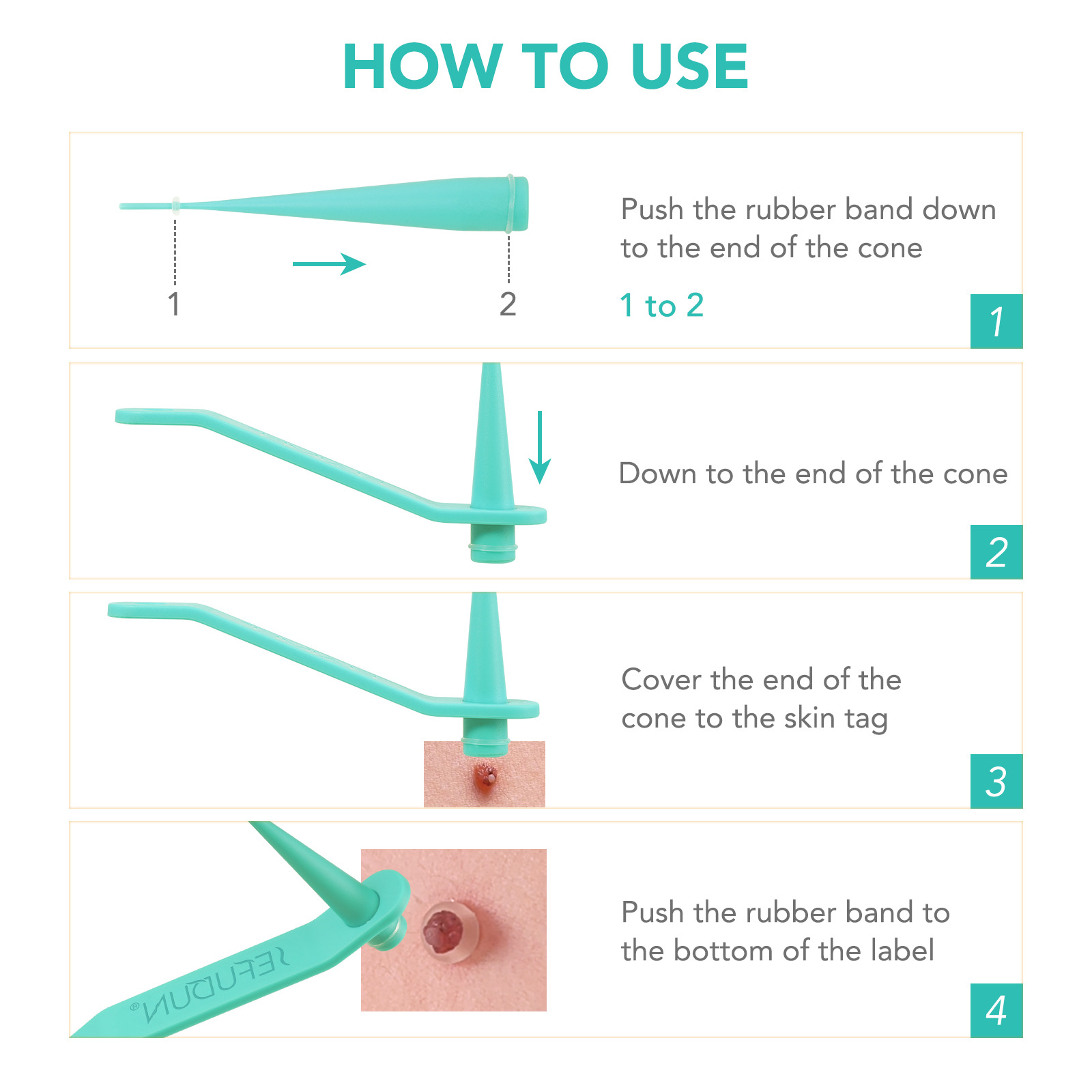 HOW TO USE

1 2

Push the rubber band down to the end of the cone

1 to 2

1

Down to the end of the cone

2

Cover the end of the cone to the skin tag

3

JEFUDUN®

Push the rubber band to the bottom of the label

4