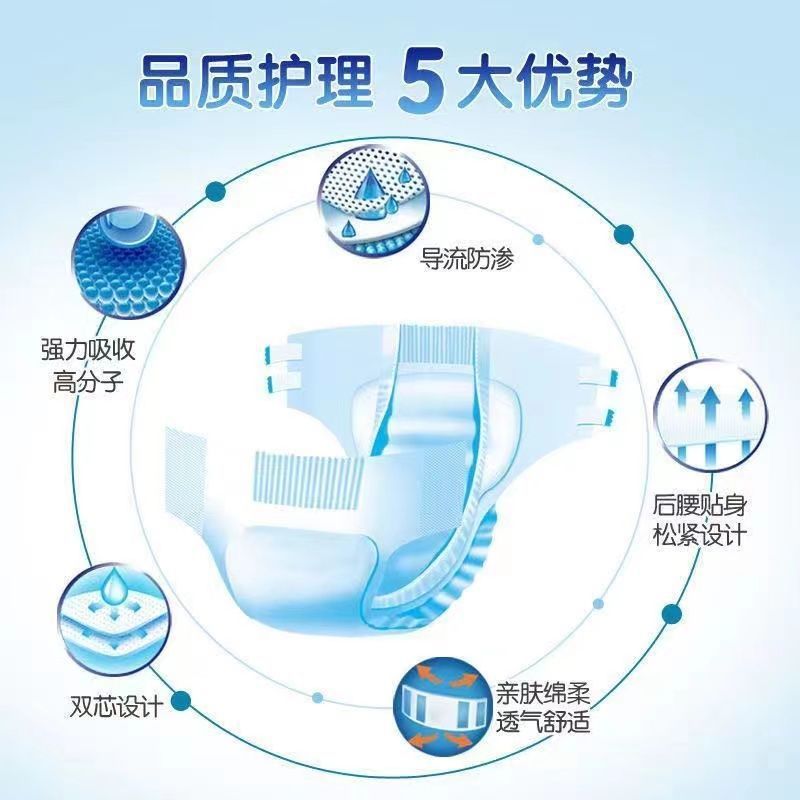 品质护理 5大优势

导流防渗

强力吸收
高分子

后腰贴身
松紧设计

双芯设计

亲肤绵柔
透气舒适