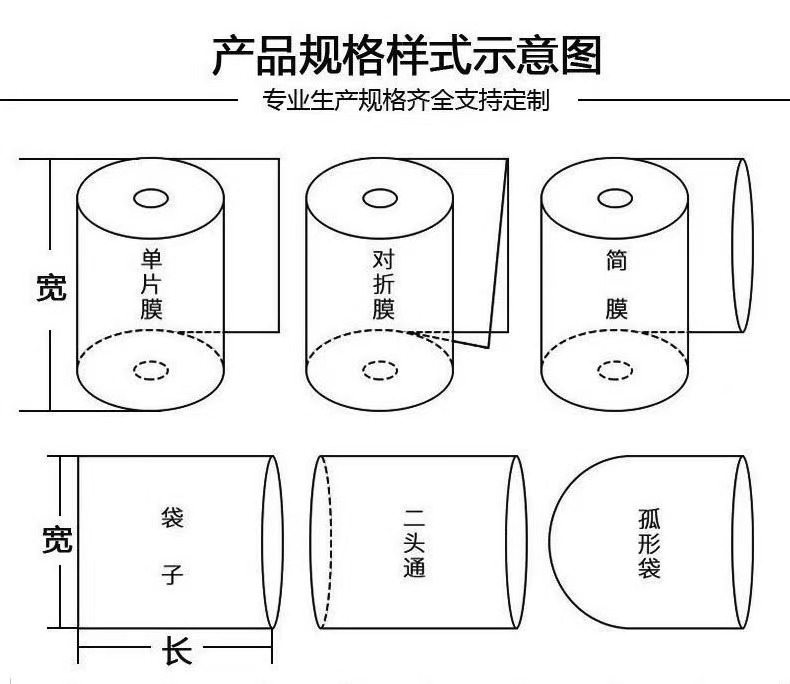 产品规格样式示意图

专业生产规格齐全支持定制

宽

单片膜

对折膜

筒膜

宽

袋子

二头通

孤形袋

长