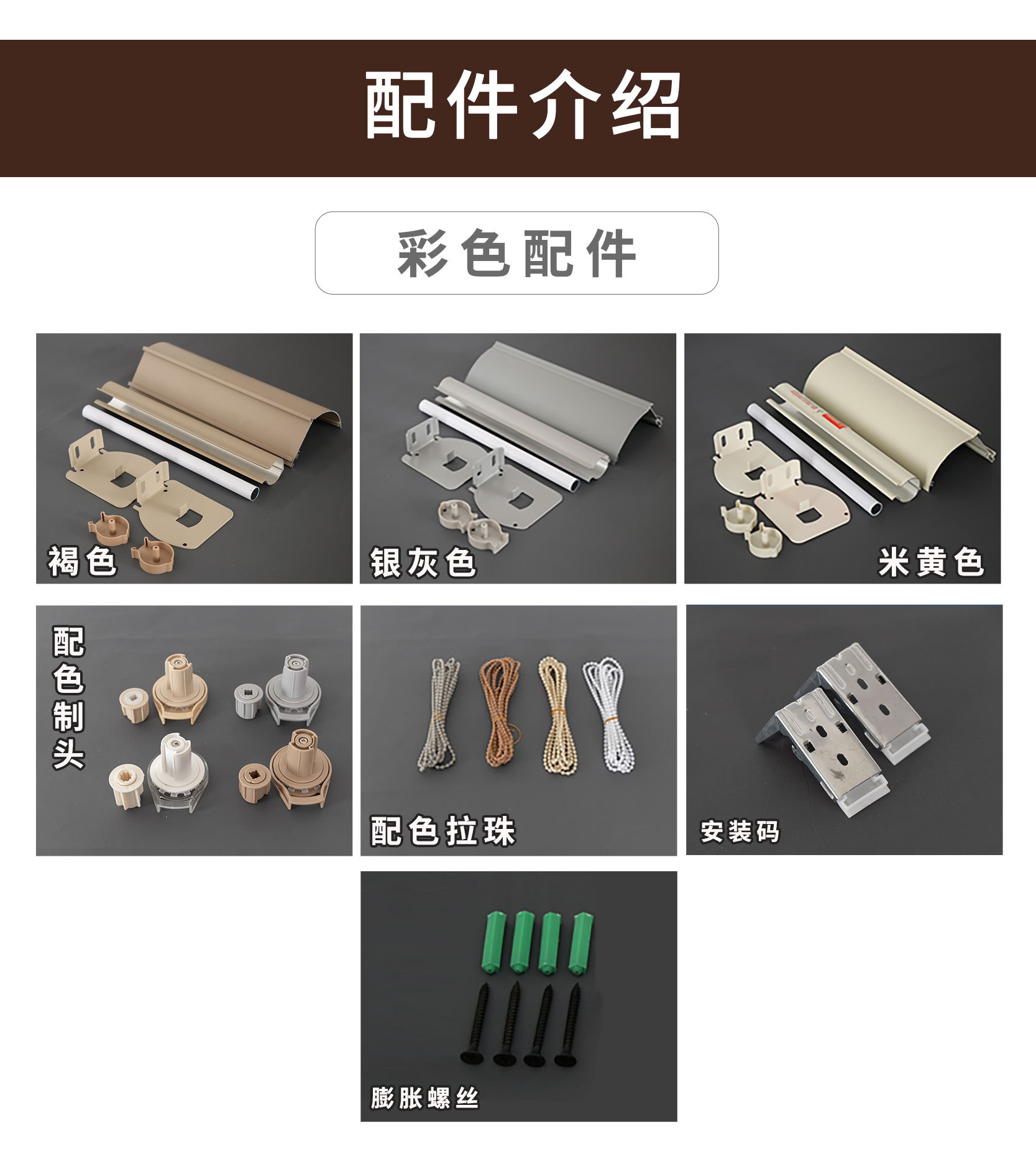 配件介绍

彩色配件

褐色

银灰色

米黄色

配色制头

配色拉珠

安装码

膨胀螺丝