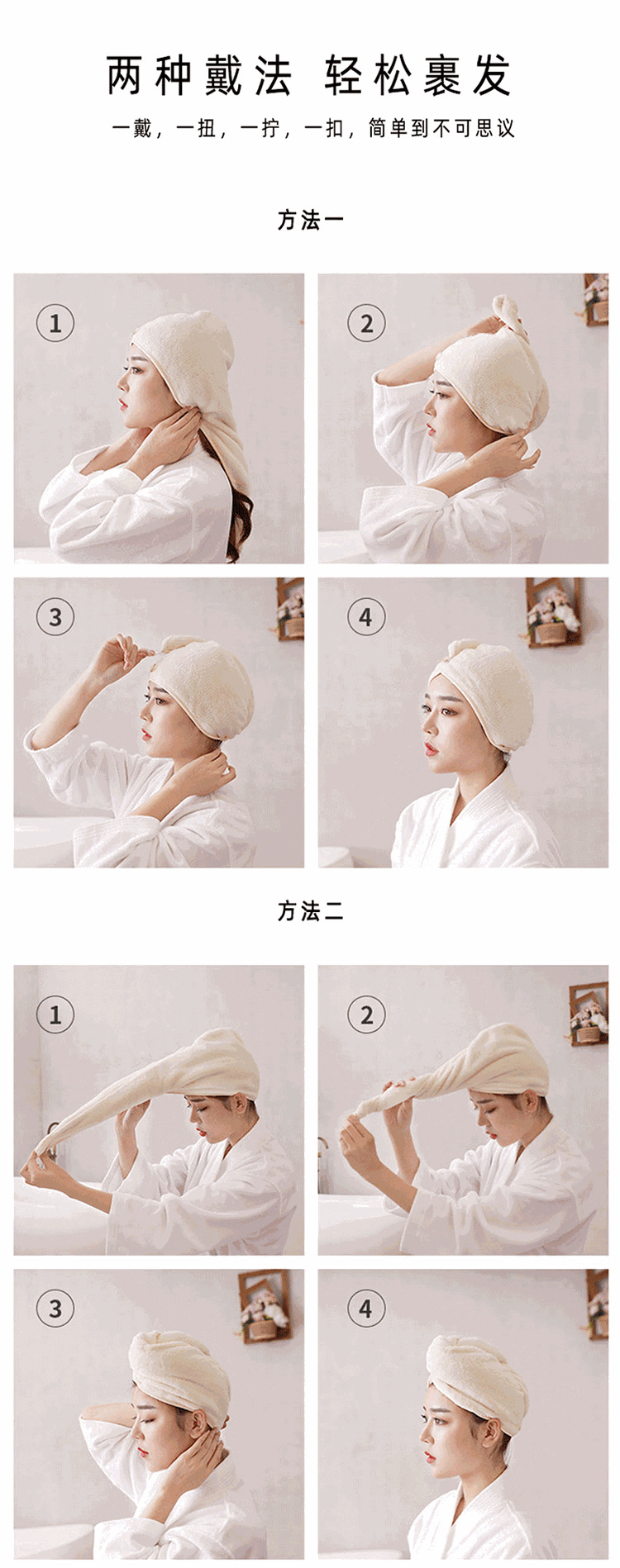 两种戴法 轻松裹发

一戴，一扭，一拧，一扣，简单到不可思议

方法一

1

2

3

4

方法二

1

2

3

4