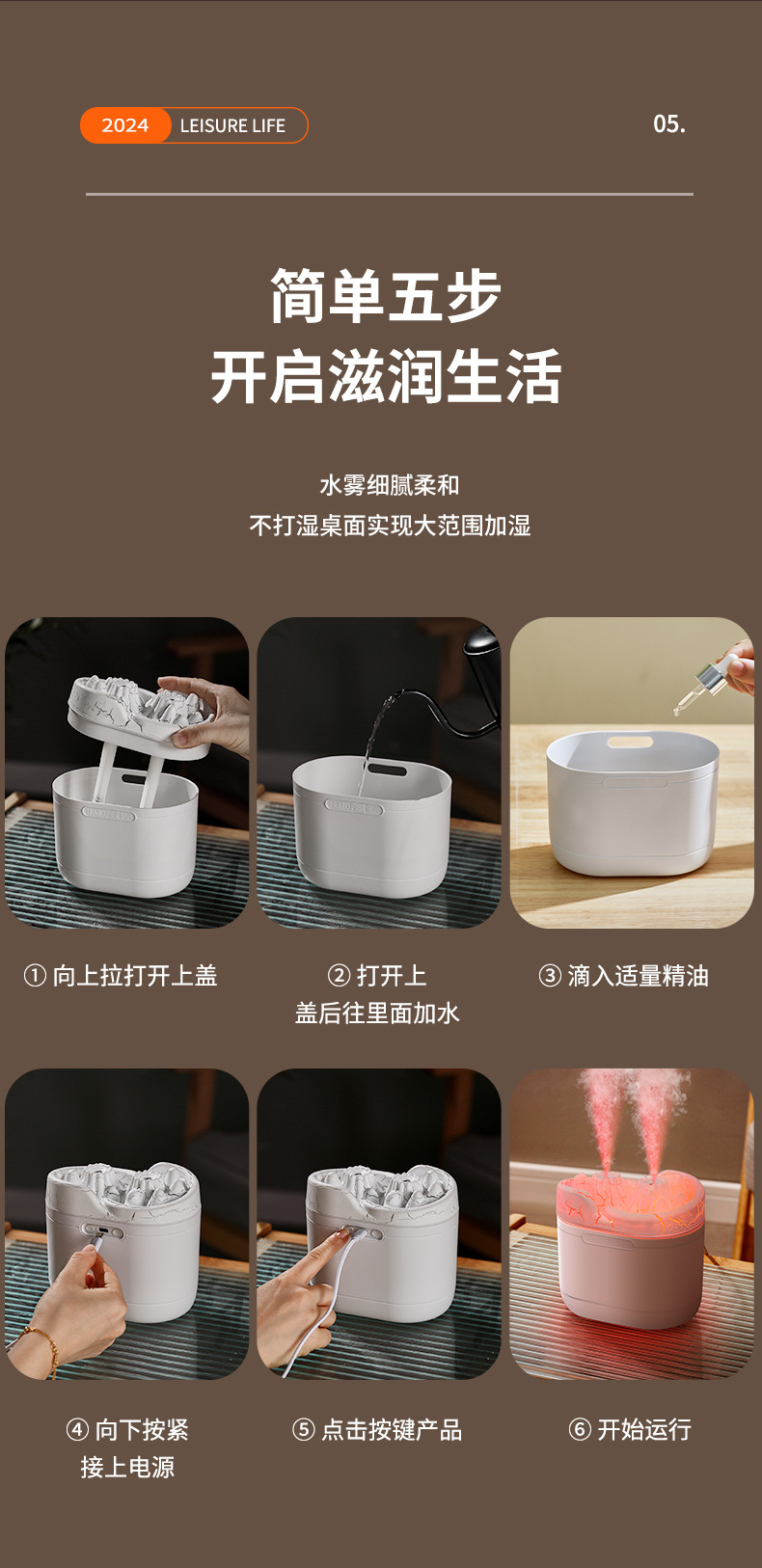 2024 LEISURE LIFE

05.

简单五步
开启滋润生活

水雾细腻柔和
不打湿桌面实现大范围加湿

① 向上拉打开上盖

② 打开上盖后往里面加水

③ 滴入适量精油

④ 向下按紧接上电源

⑤ 点击按键产品

⑥ 开始运行