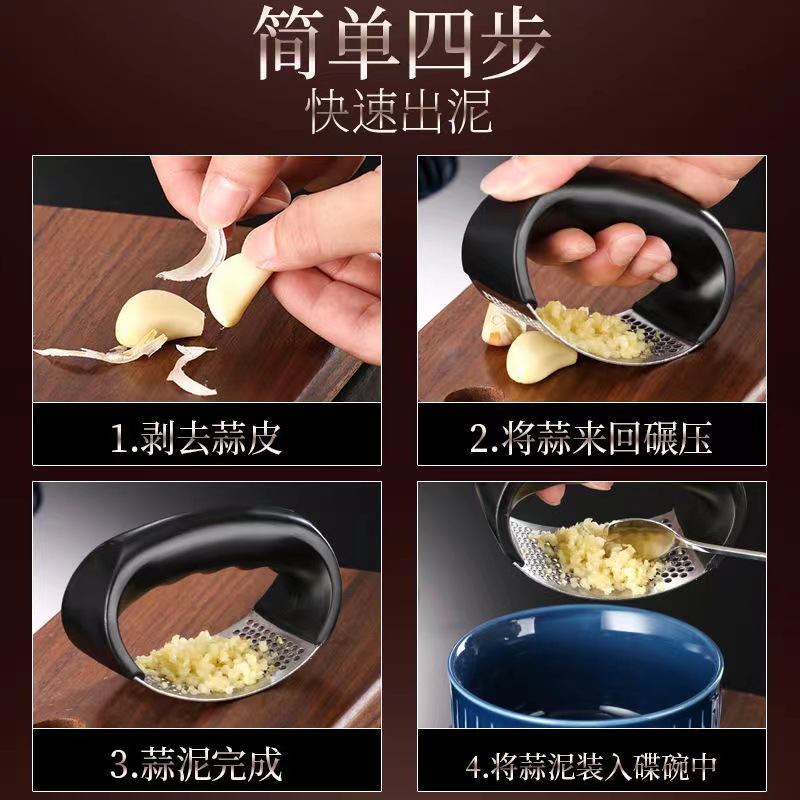 简单四步
快速出泥

1.剥去蒜皮

2.将蒜来回碾压

3.蒜泥完成

4.将蒜泥装入碟碗中