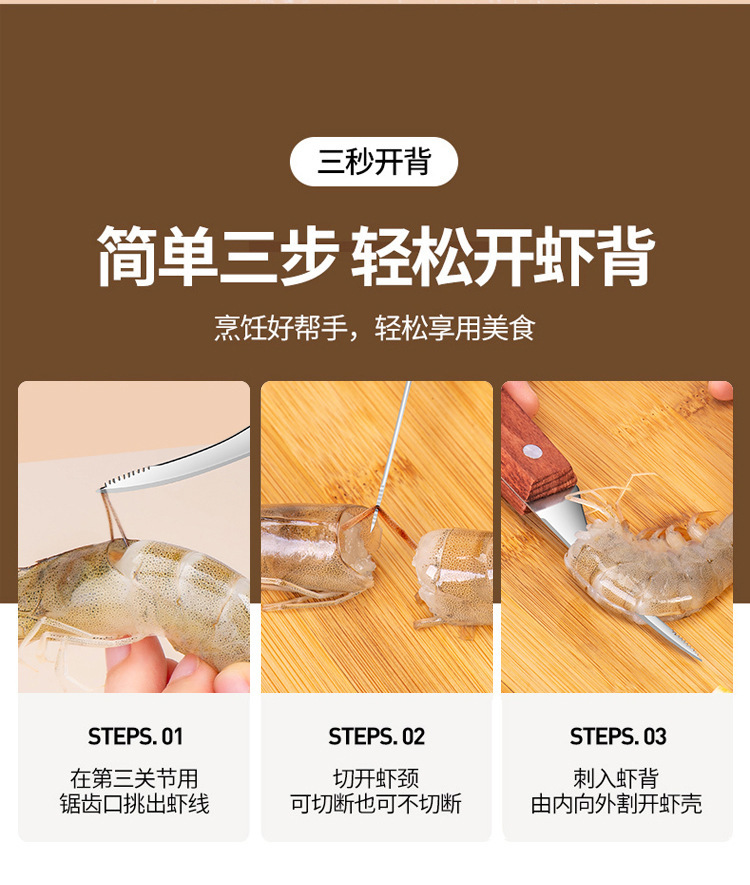 三秒开背

简单三步 轻松开虾背

烹饪好帮手，轻松享用美食

STEPS. 01

在第三关节用
锯齿口挑出虾线

STEPS. 02

切开虾颈
可切断也可不切断

STEPS. 03

刺入虾背
由内向外割开虾壳