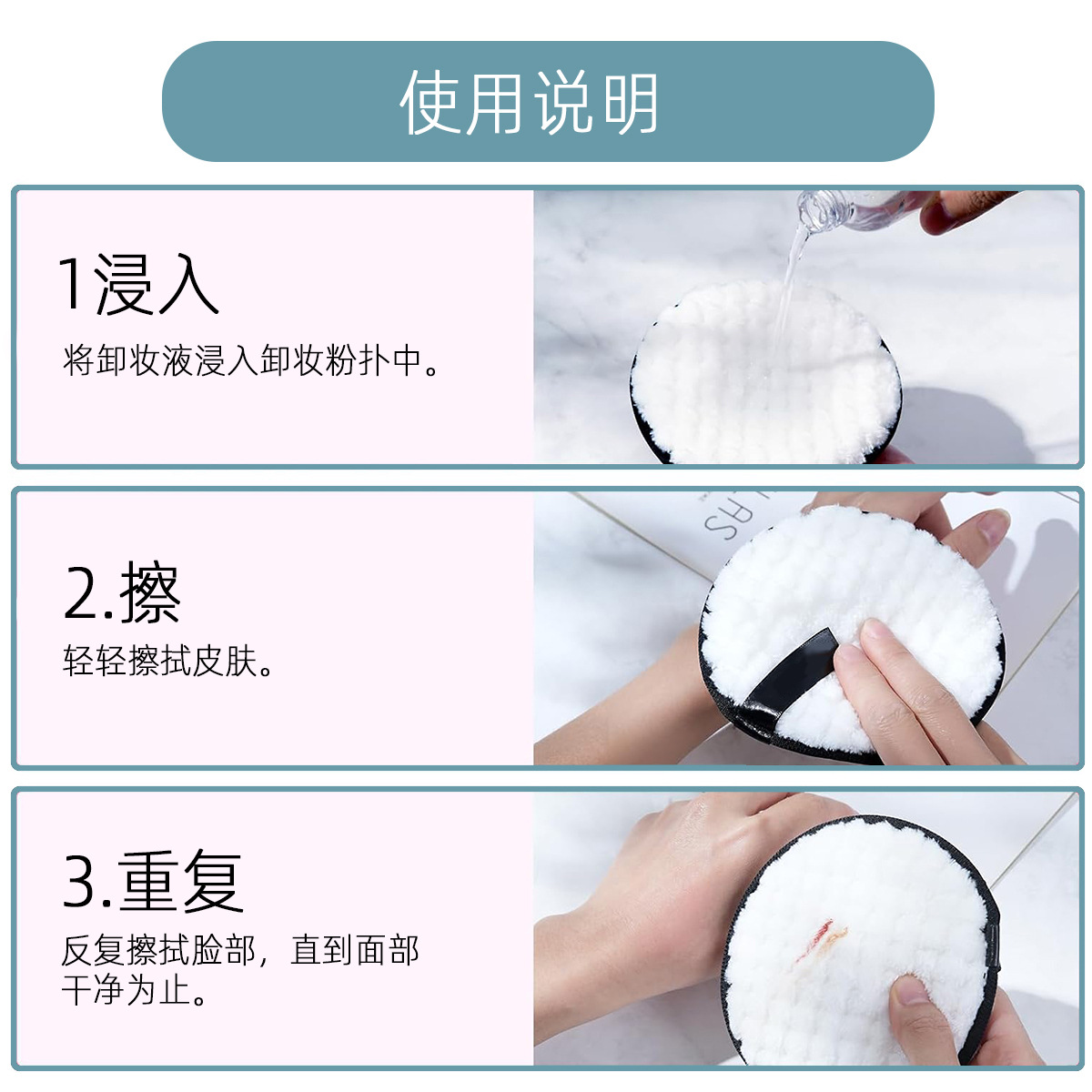 使用说明

1浸入

将卸妆液浸入卸妆粉扑中。

2.擦

轻轻擦拭皮肤。

3.重复

反复擦拭脸部，直到面部干净为止。