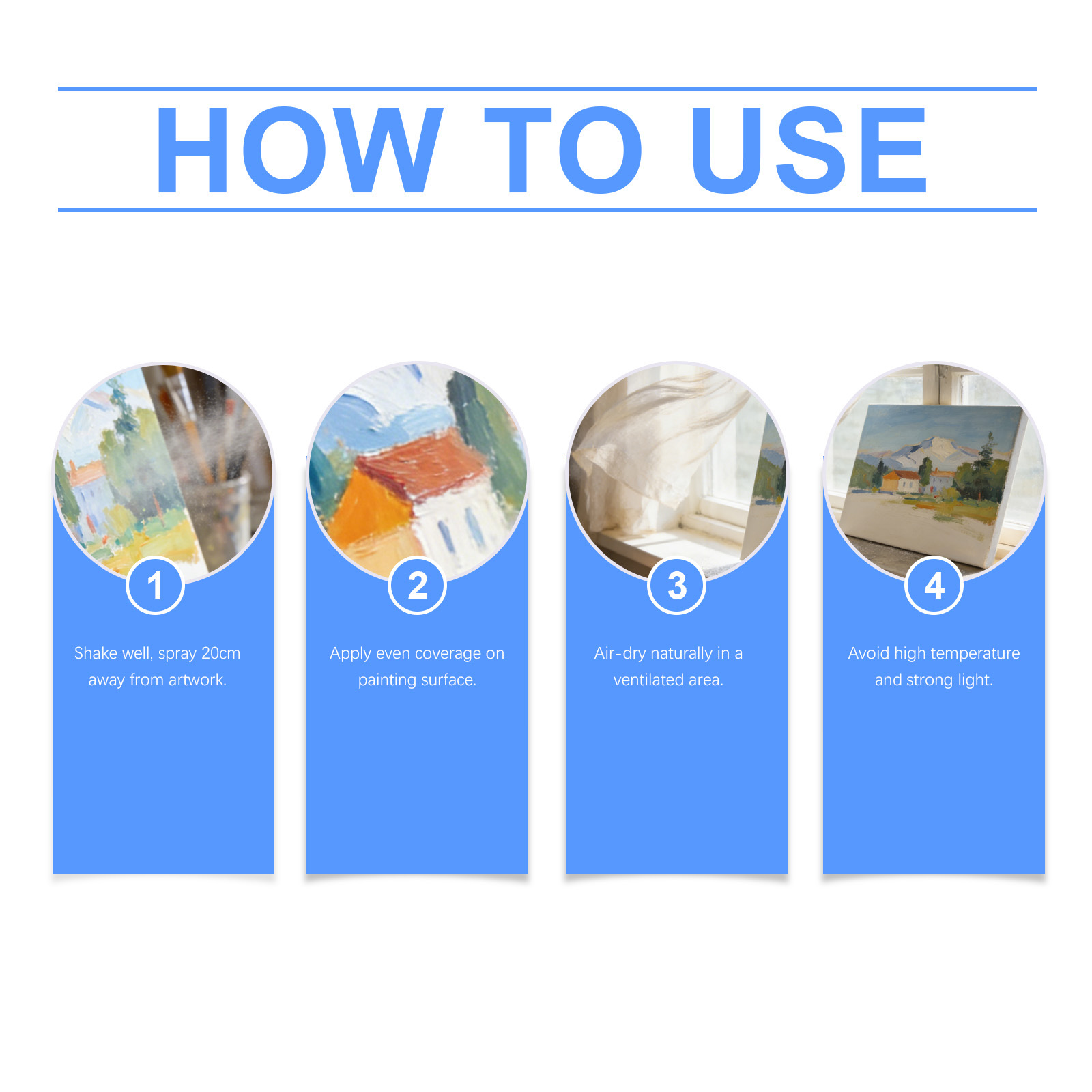 HOW TO USE

1

Shake well, spray 20cm away from artwork.

2

Apply even coverage on painting surface.

3

Air-dry naturally in a ventilated area.

4

Avoid high temperature and strong light.