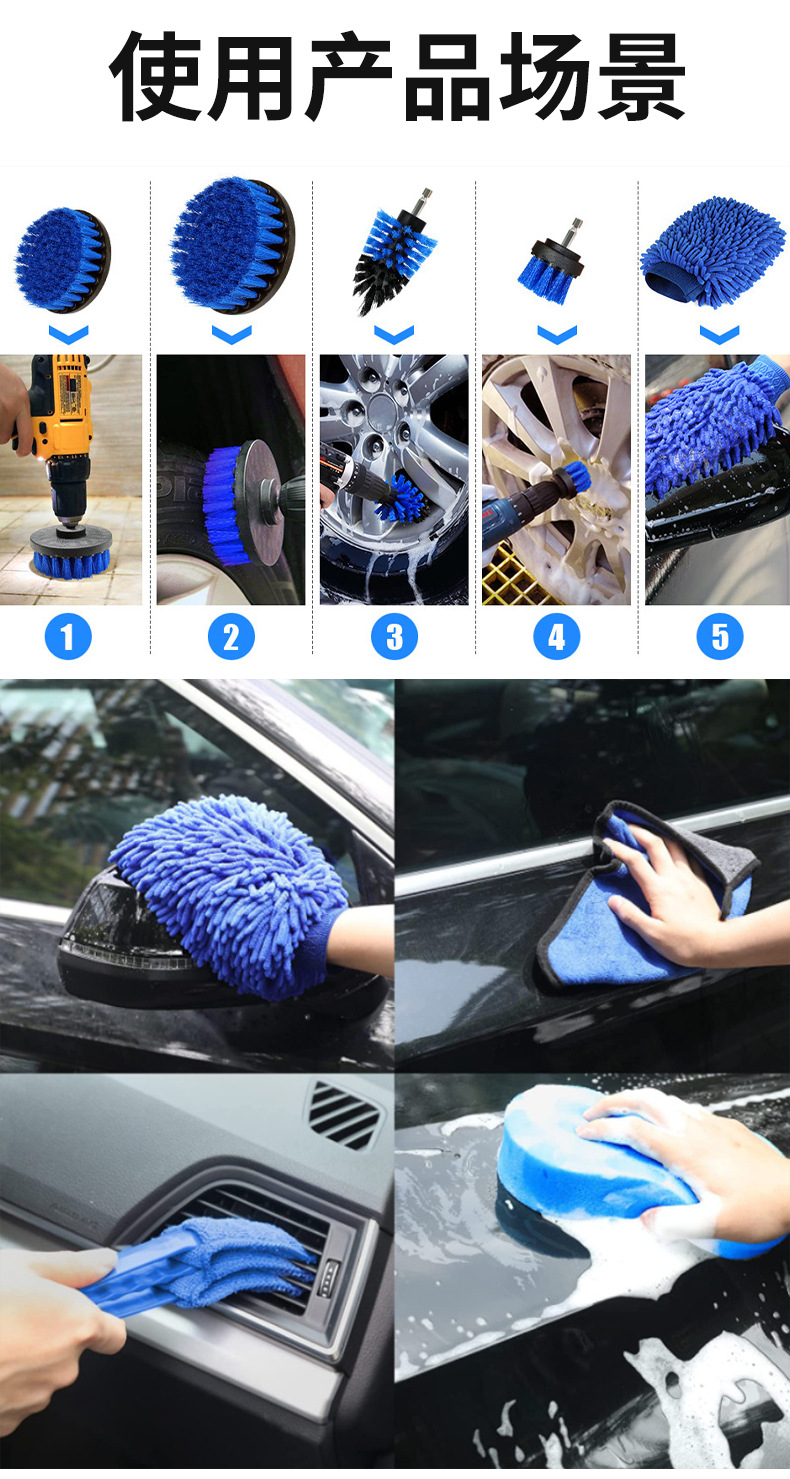 使用产品场景

1

2

3

4

5