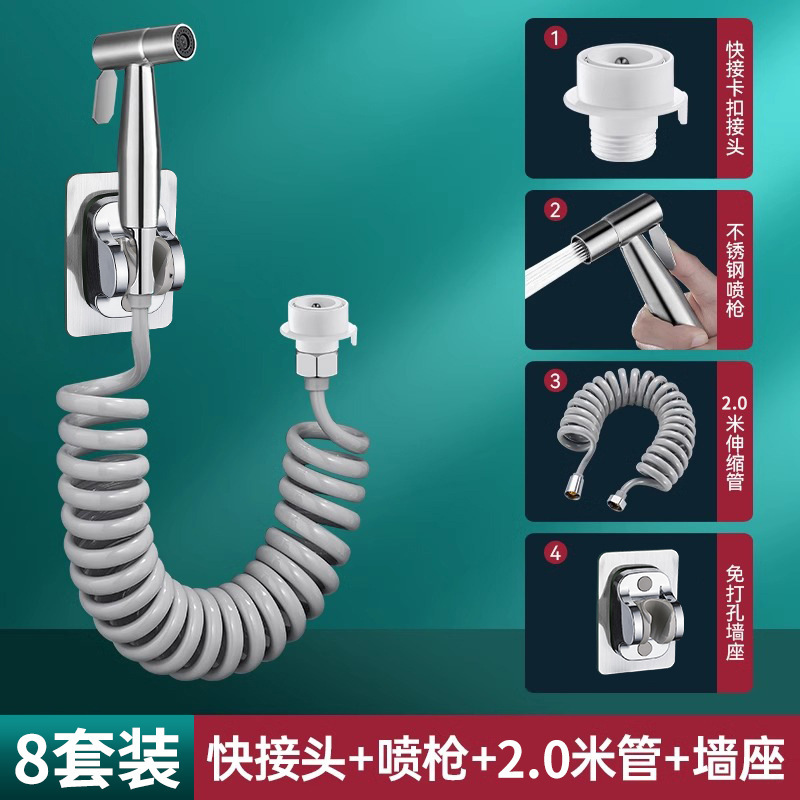 1
快接卡扣接头

2
不锈钢喷枪

3
2.0米伸缩管

4
免打孔墙座

8套装
快接头+喷枪+2.0米管+墙座